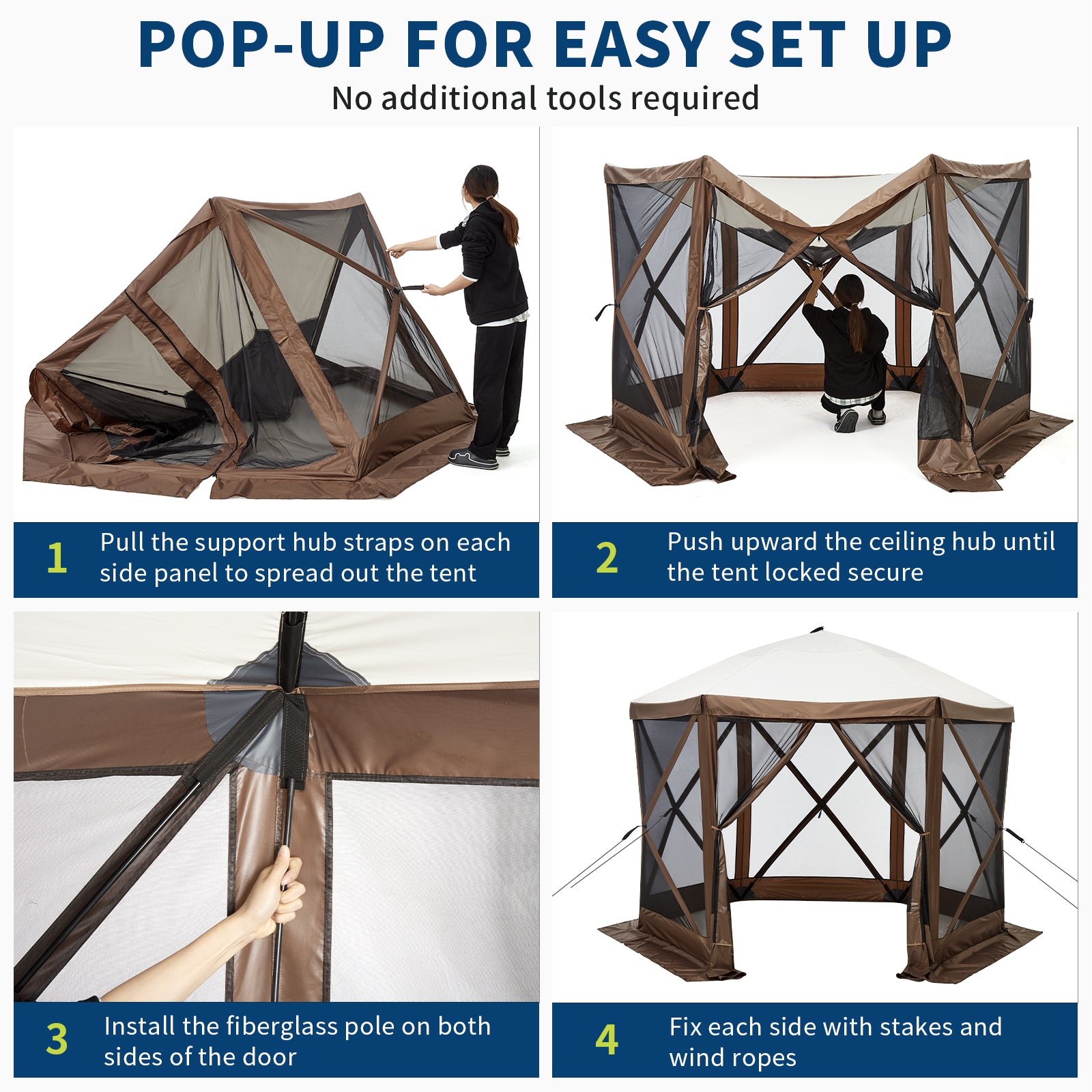 POP-UP FOR EASY SET UP
No additional tools required

1 Pull the support hub straps on each side panel to spread out the tent

2 Push upward the ceiling hub until the tent locked secure

3 Install the fiberglass pole on both sides of the door

4 Fix each side with stakes and wind ropes