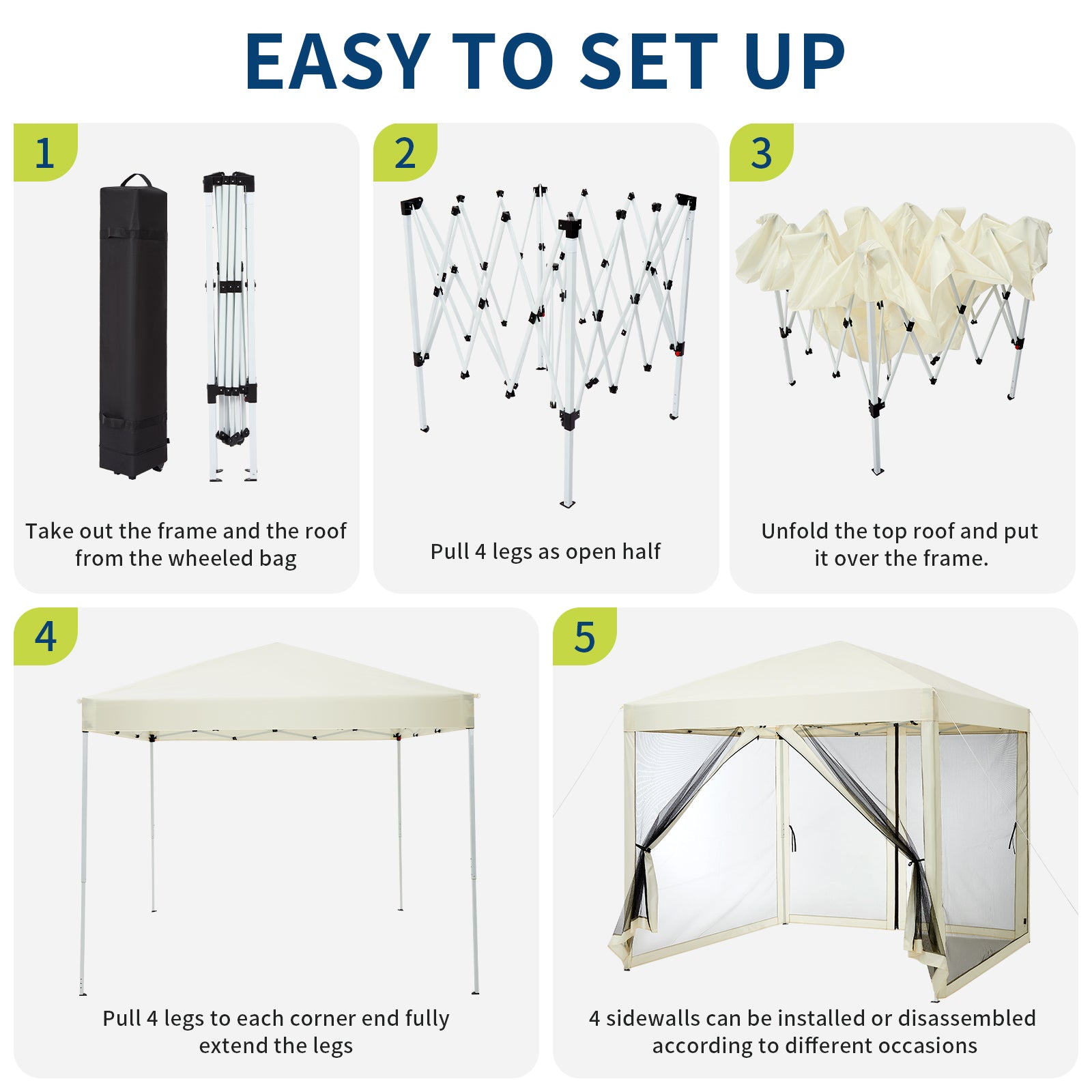 EASY TO SET UP

1

Take out the frame and the roof from the wheeled bag

2

Pull 4 legs as open half

3

Unfold the top roof and put it over the frame.

4

Pull 4 legs to each corner end fully extend the legs

5

4 sidewalls can be installed or disassembled according to different occasions