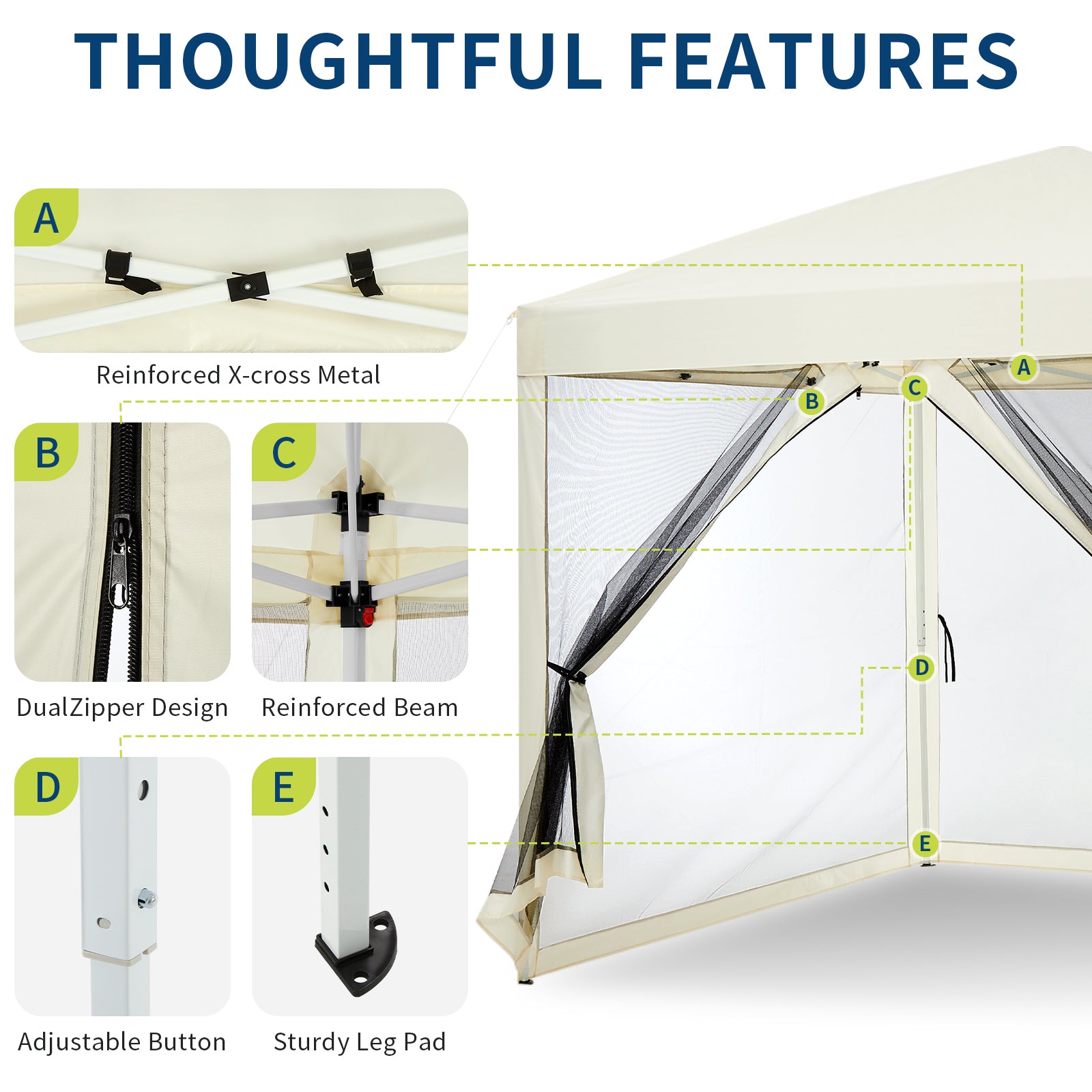 THOUGHTFUL FEATURES

A

Reinforced X-cross Metal

B

DualZipper Design

C

Reinforced Beam

D

Adjustable Button

E

Sturdy Leg Pad

A

B

C

D

E