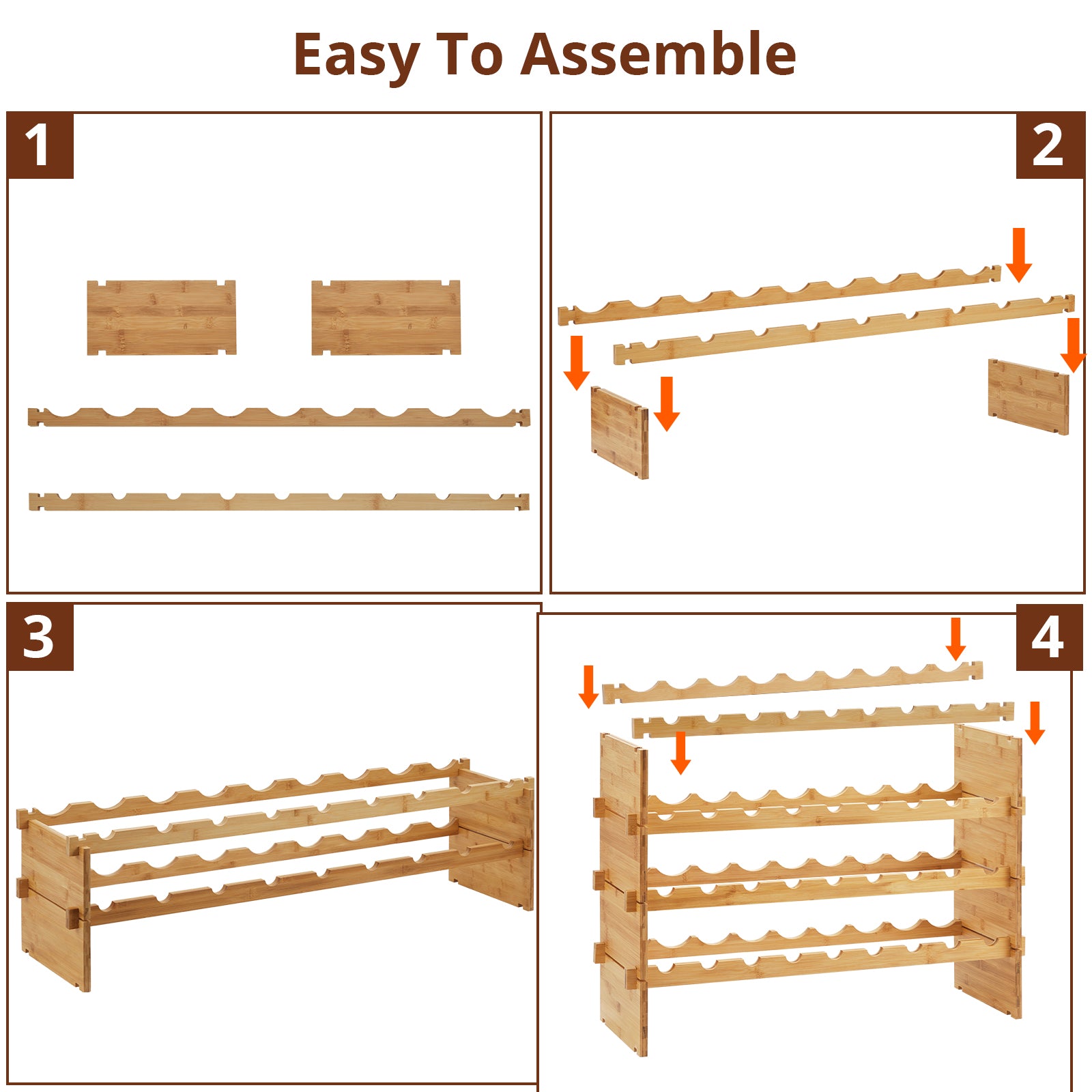 Easy To Assemble

1

2

3

4