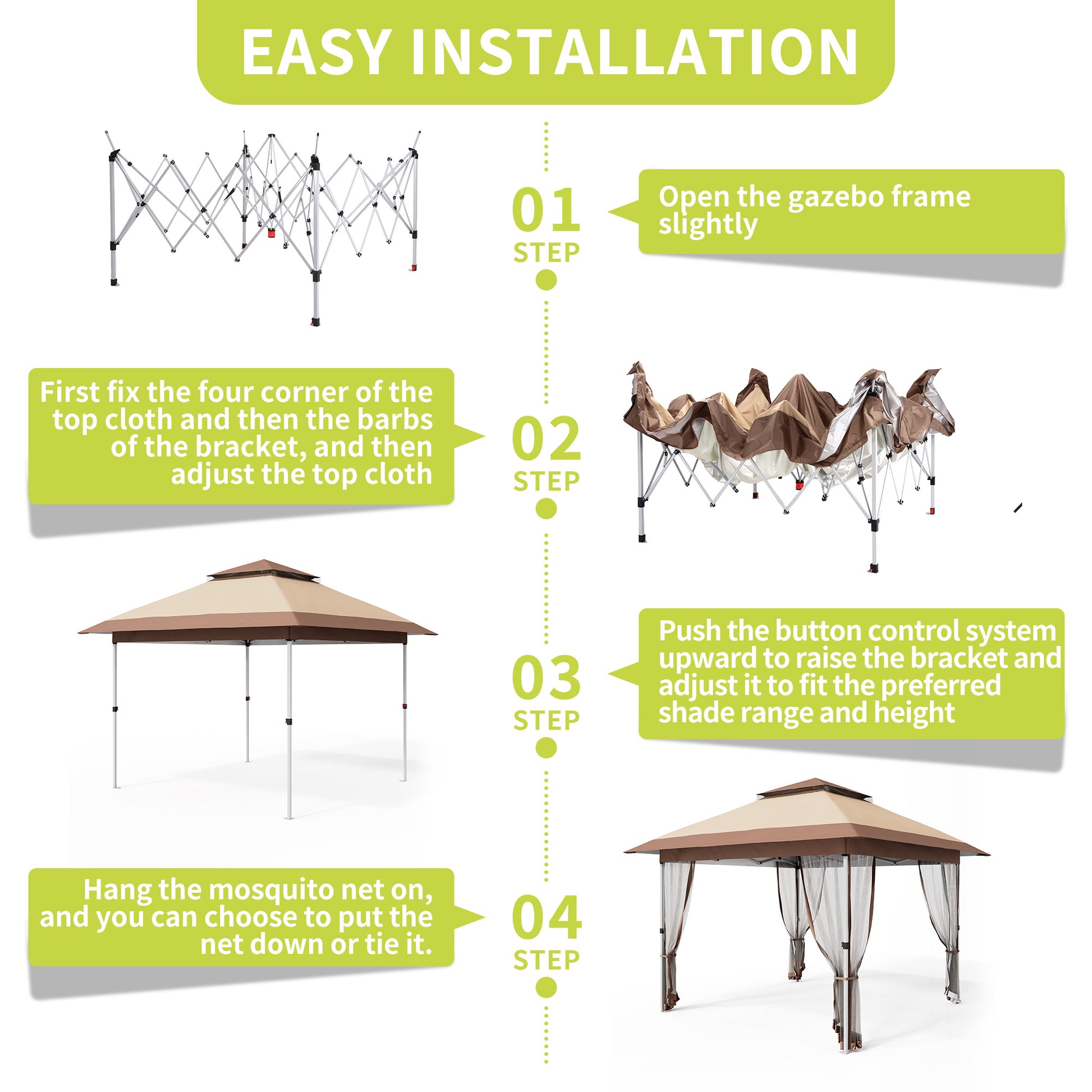 EASY INSTALLATION

01
STEP

Open the gazebo frame slightly

First fix the four corner of the top cloth and then the barbs of the bracket, and then adjust the top cloth

02
STEP

03
STEP

Push the button control system upward to raise the bracket and adjust it to fit the preferred shade range and height

Hang the mosquito net on, and you can choose to put the net down or tie it.

04
STEP