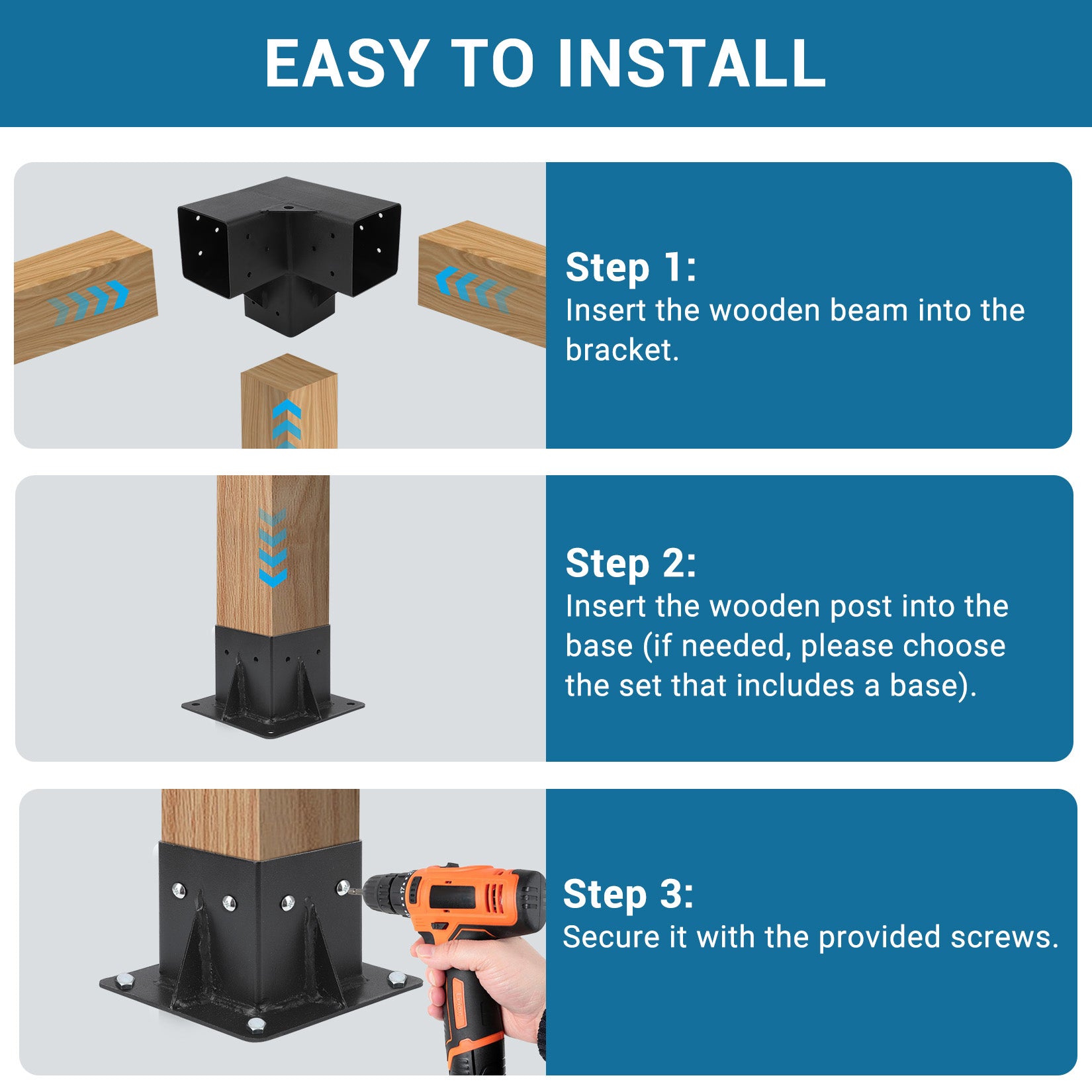 EASY TO INSTALL

Step 1:
Insert the wooden beam into the bracket.

Step 2:
Insert the wooden post into the base (if needed, please choose the set that includes a base).

Step 3:
Secure it with the provided screws.