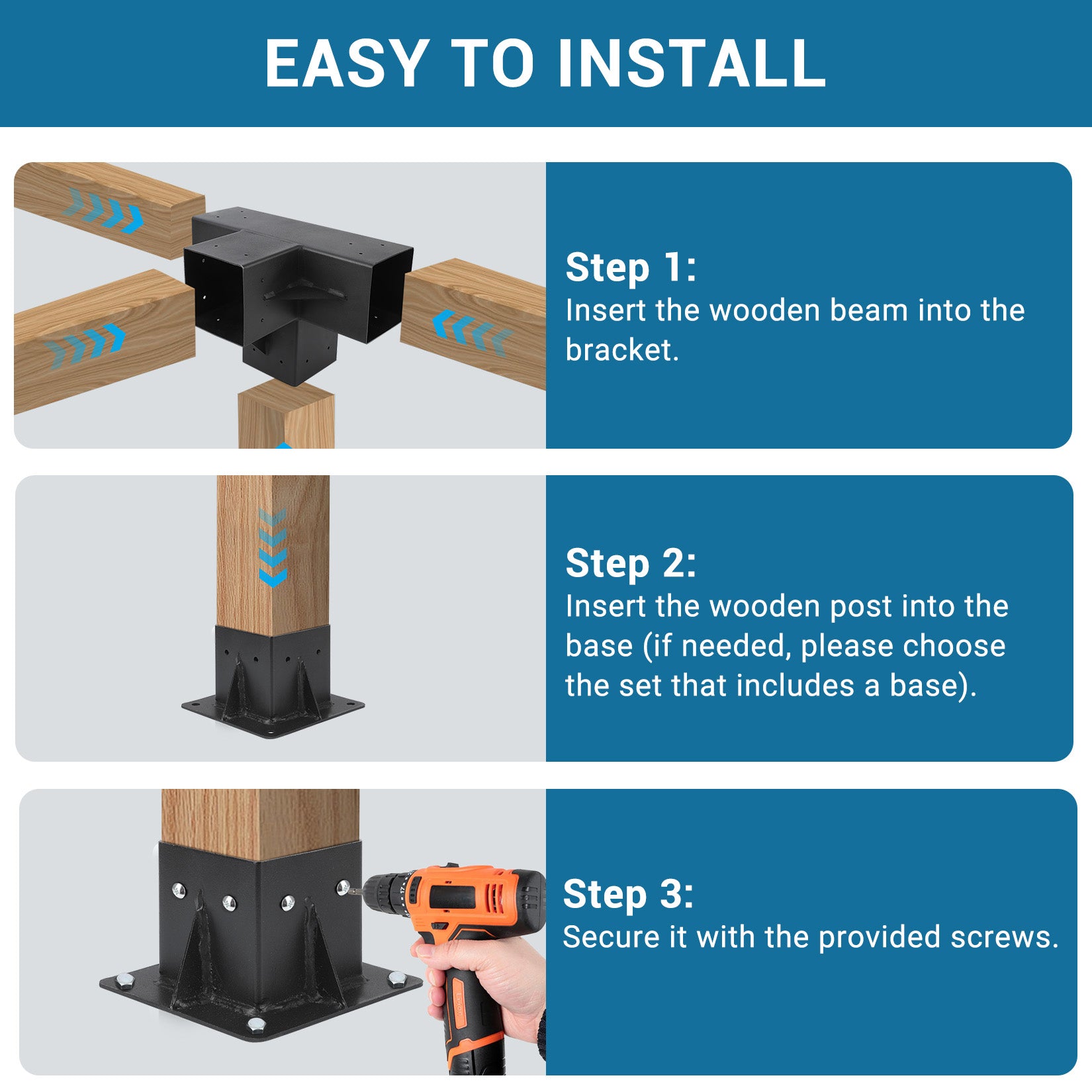 EASY TO INSTALL

Step 1:
Insert the wooden beam into the bracket.

Step 2:
Insert the wooden post into the base (if needed, please choose the set that includes a base).

Step 3:
Secure it with the provided screws.