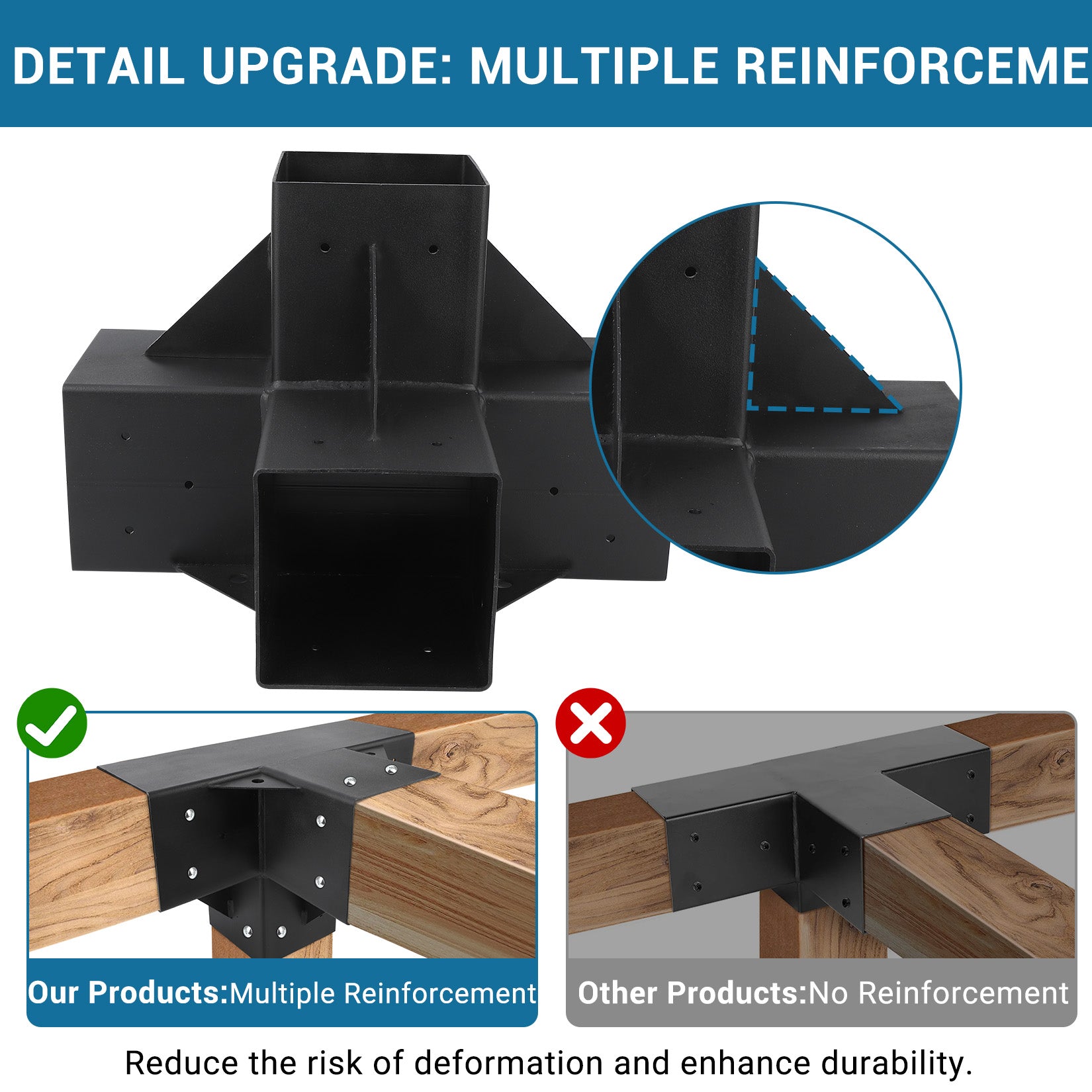 DETAIL UPGRADE: MULTIPLE REINFORCEME

Our Products:Multiple Reinforcement

Other Products:No Reinforcement

Reduce the risk of deformation and enhance durability.