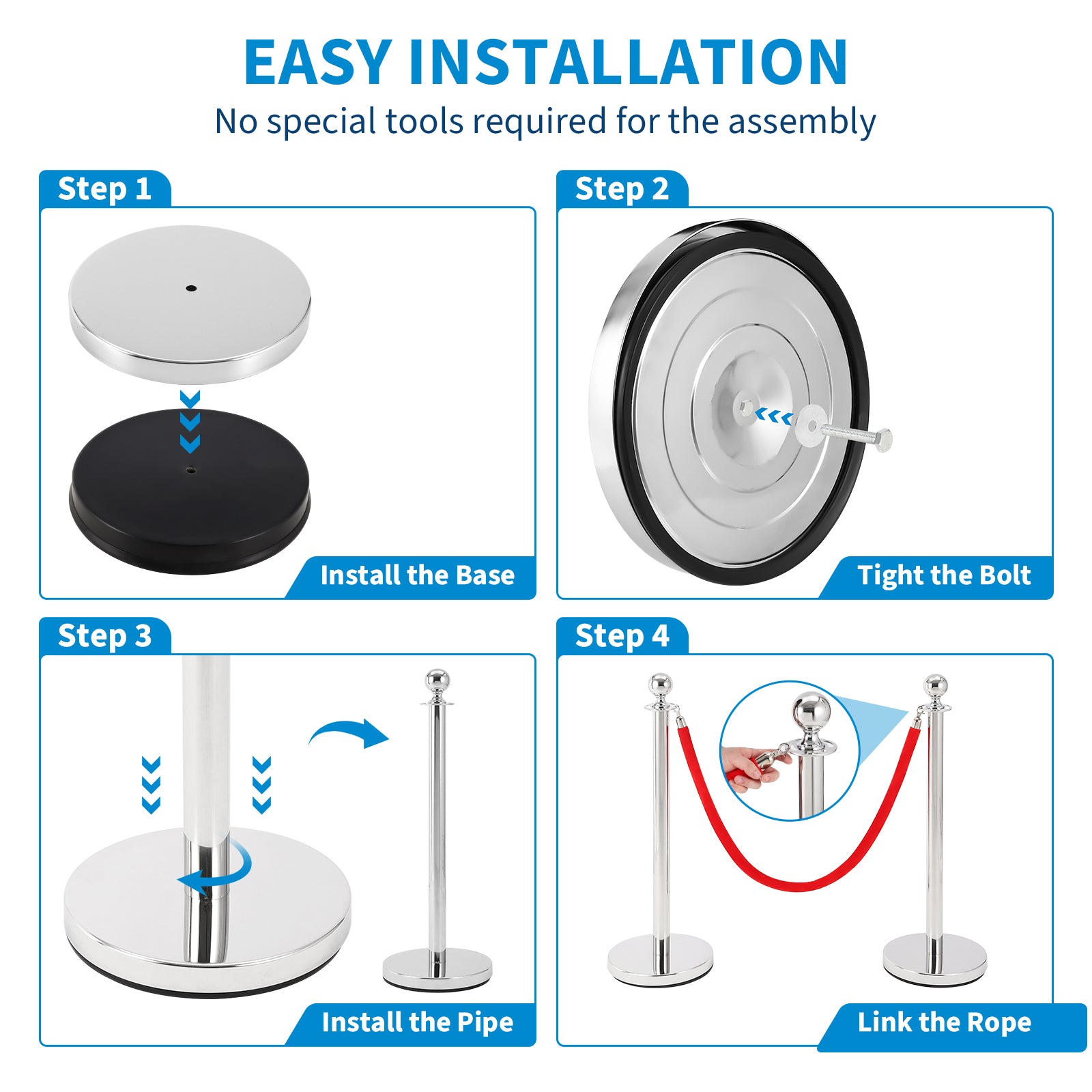 EASY INSTALLATION
No special tools required for the assembly

Step 1
Install the Base

Step 2
Tight the Bolt

Step 3
Install the Pipe

Step 4
Link the Rope