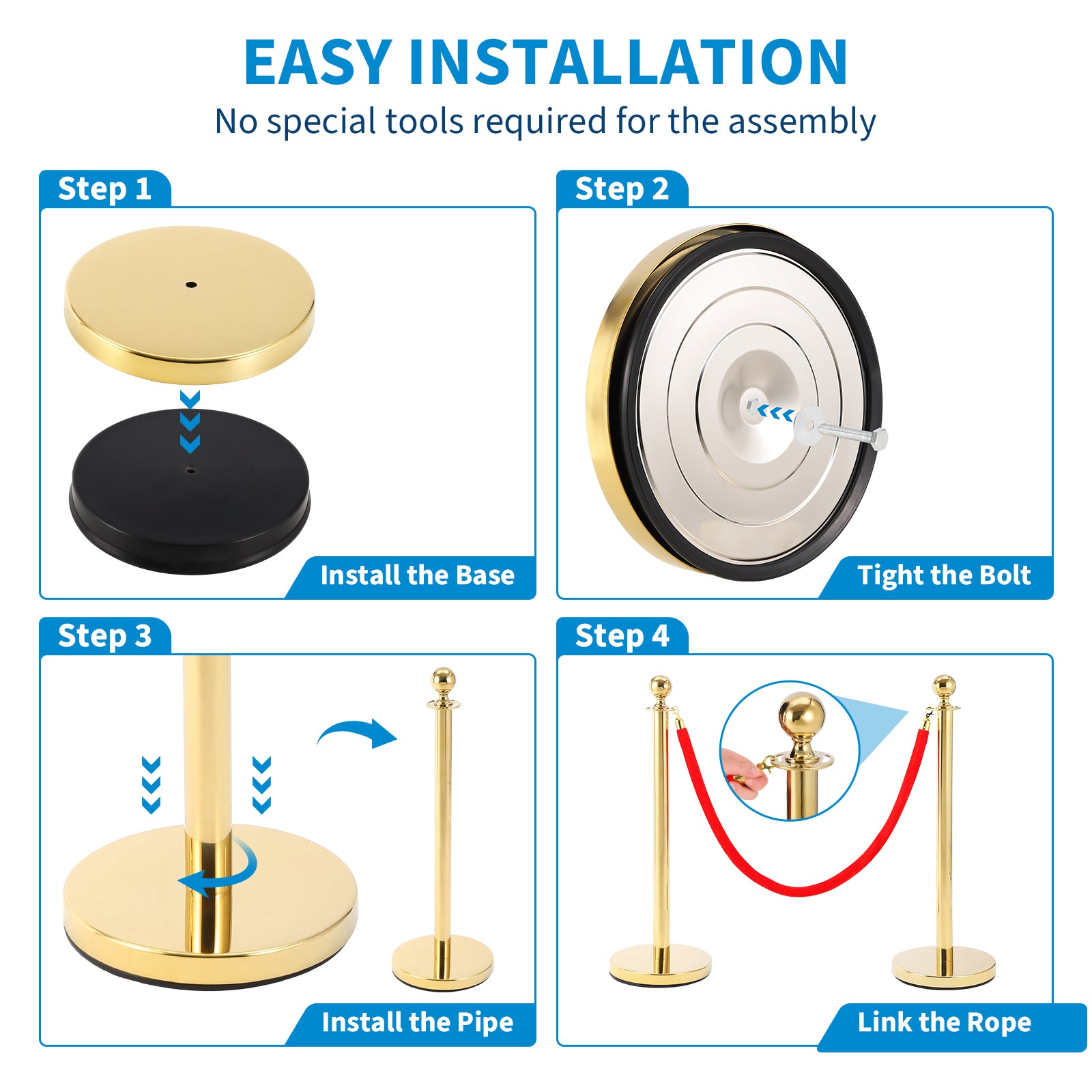 EASY INSTALLATION
No special tools required for the assembly

Step 1
Install the Base

Step 2
Tight the Bolt

Step 3
Install the Pipe

Step 4
Link the Rope