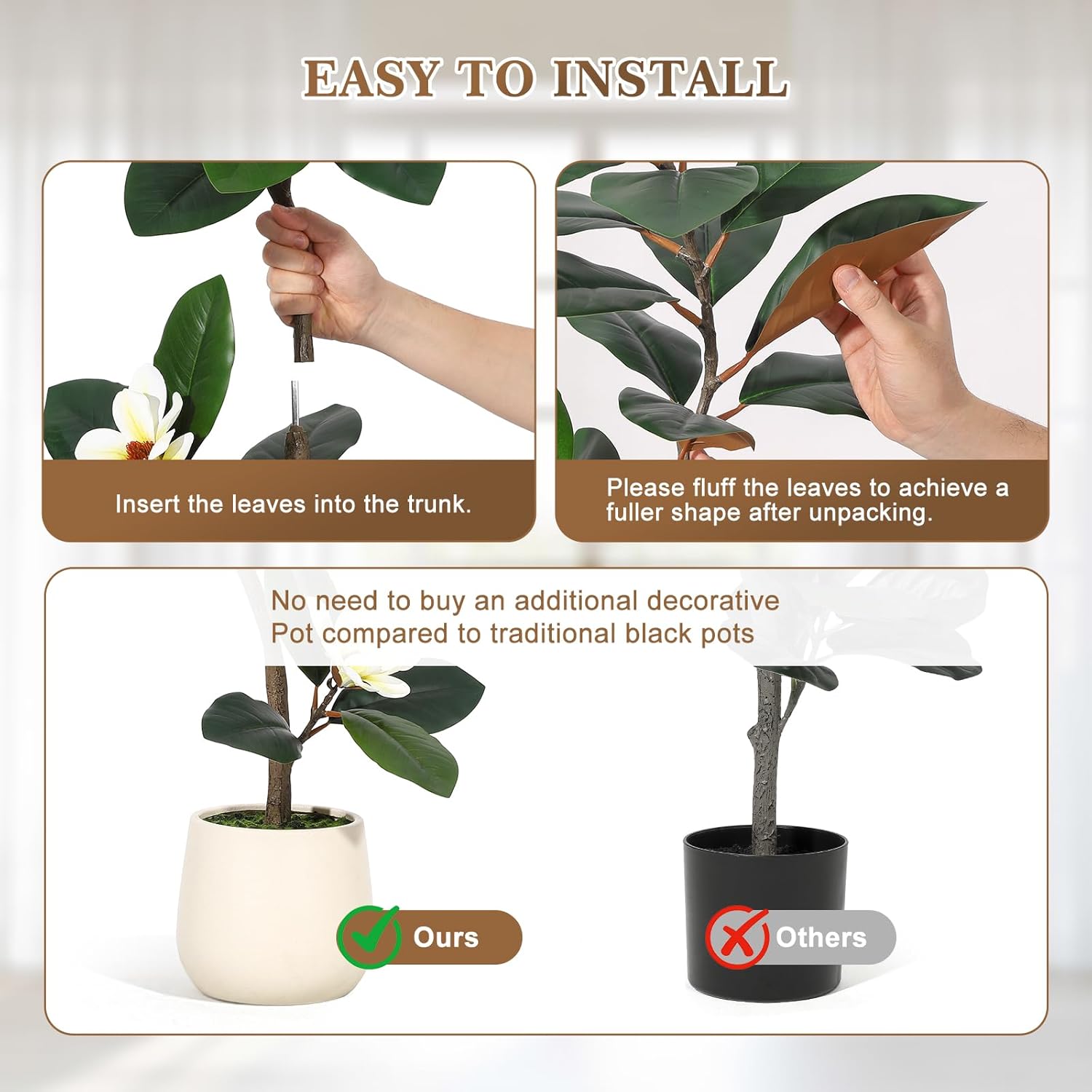 EASY TO INSTALL

Insert the leaves into the trunk.

Please fluff the leaves to achieve a fuller shape after unpacking.

No need to buy an additional decorative Pot compared to traditional black pots

Ours

Others