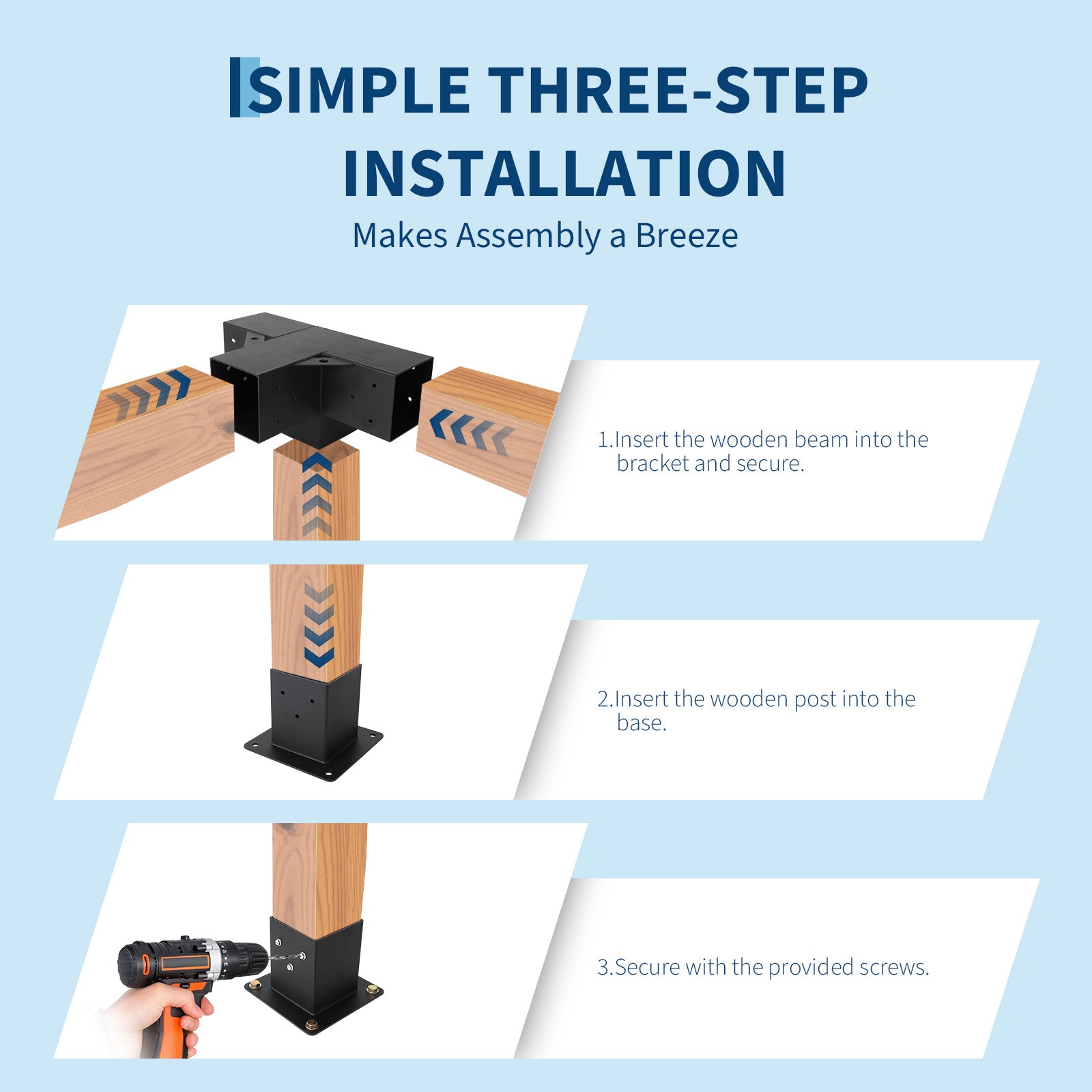 SIMPLE THREE-STEP INSTALLATION

Makes Assembly a Breeze

1.Insert the wooden beam into the bracket and secure.

2.Insert the wooden post into the base.

3.Secure with the provided screws.