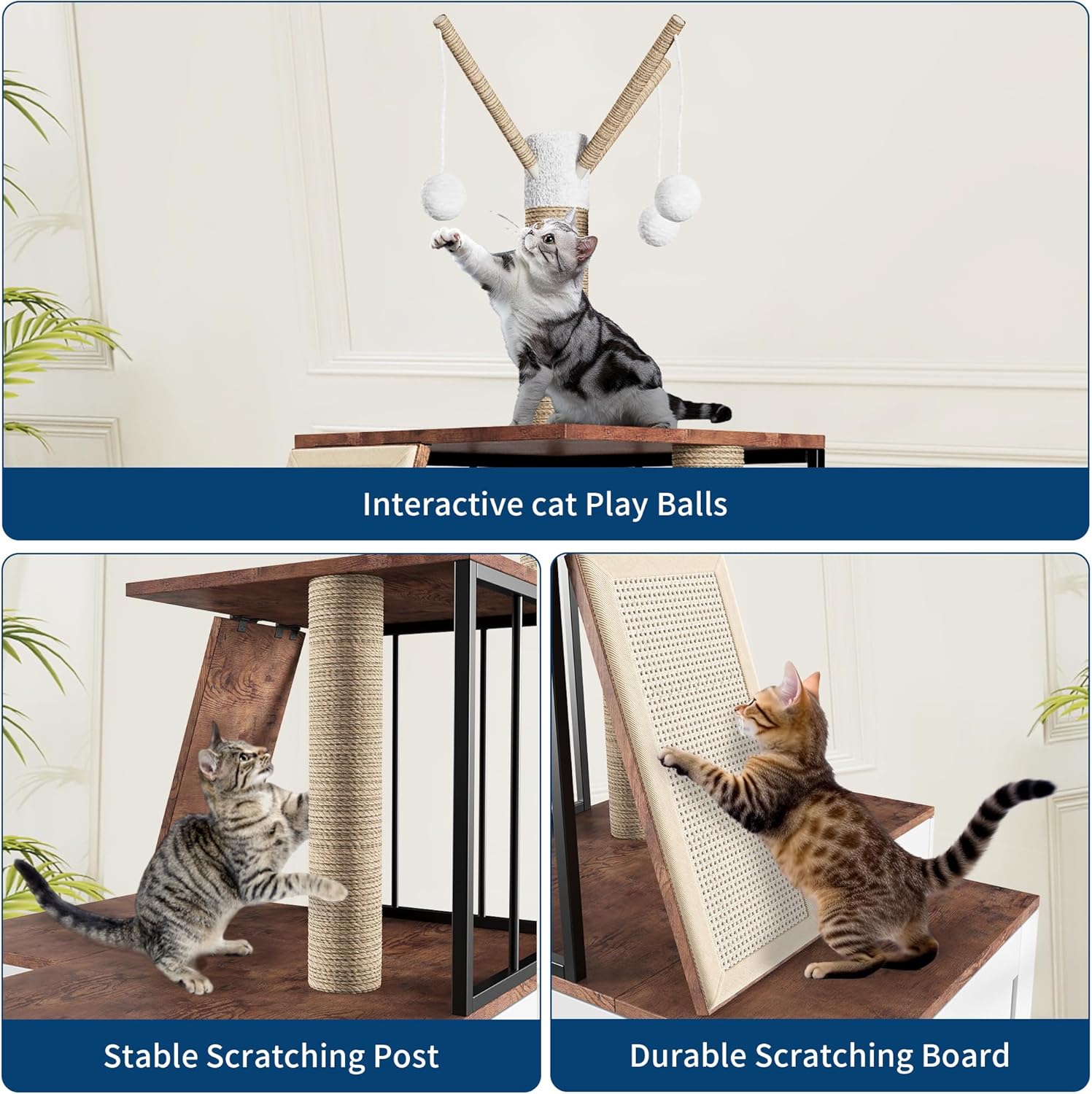 Interactive cat Play Balls

Stable Scratching Post

Durable Scratching Board