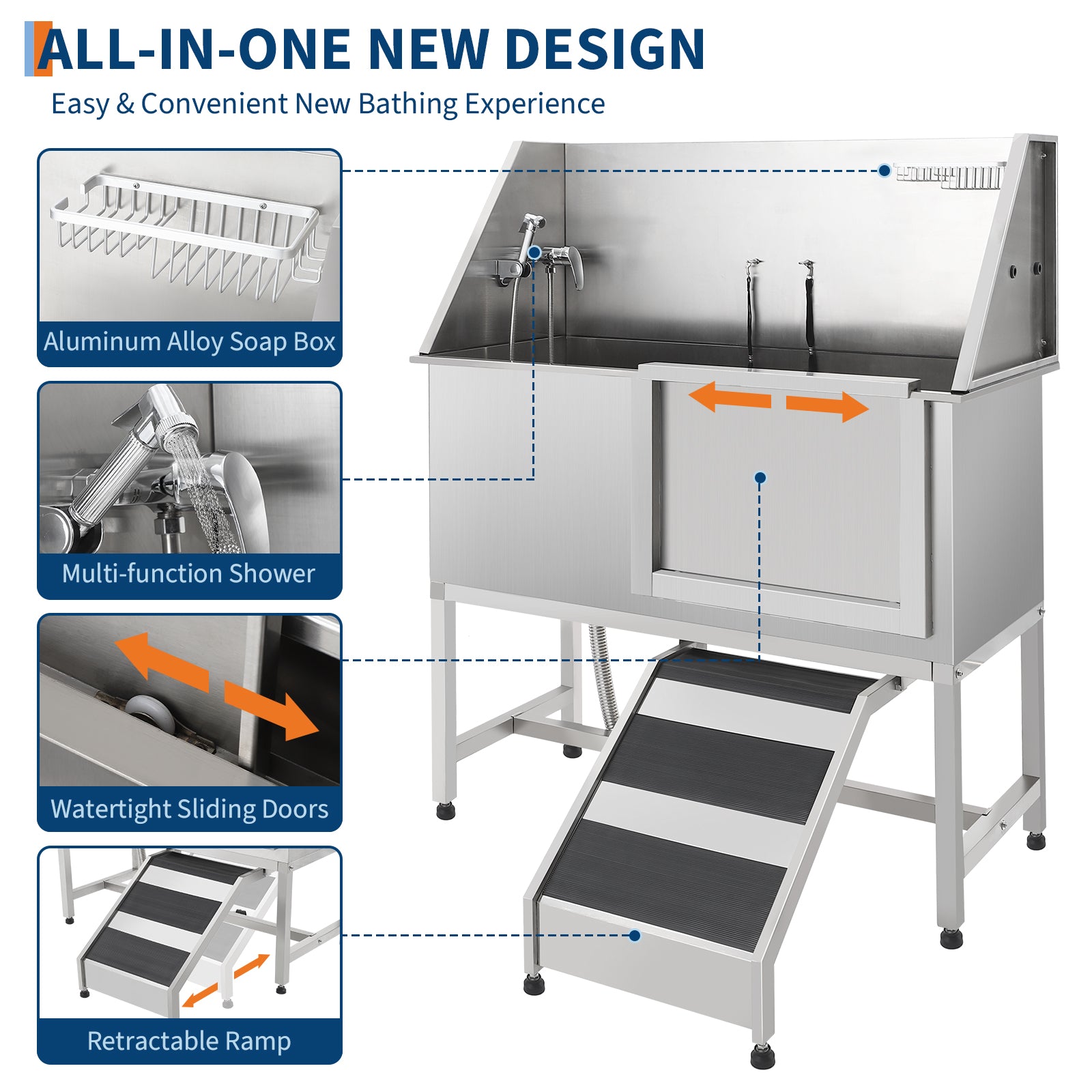 ALL-IN-ONE NEW DESIGN

Easy & Convenient New Bathing Experience

Aluminum Alloy Soap Box

Multi-function Shower

Watertight Sliding Doors

Retractable Ramp