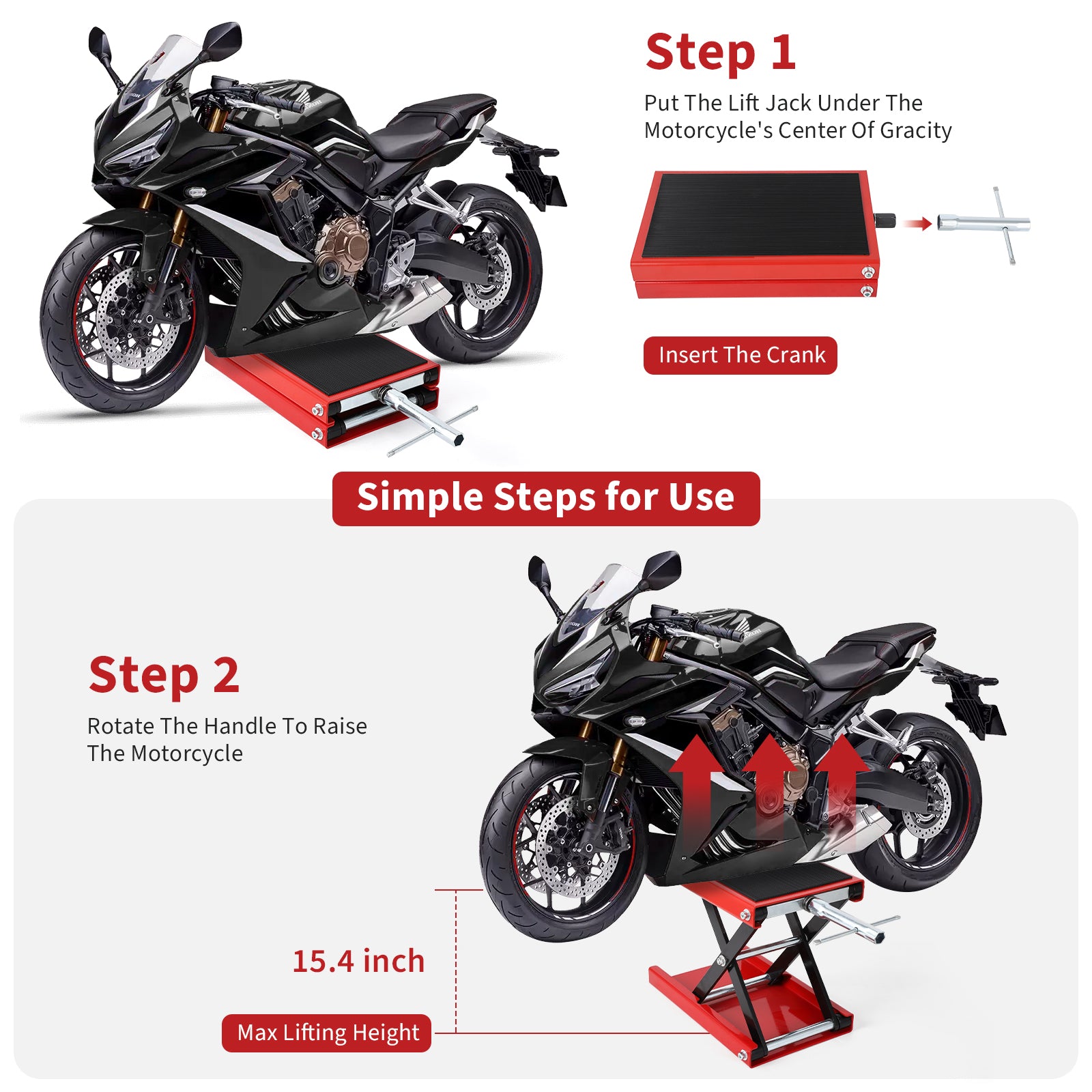 Step 1

Put The Lift Jack Under The Motorcycle's Center Of Gracity

Insert The Crank

Simple Steps for Use

Step 2

Rotate The Handle To Raise The Motorcycle

15.4 inch

Max Lifting Height