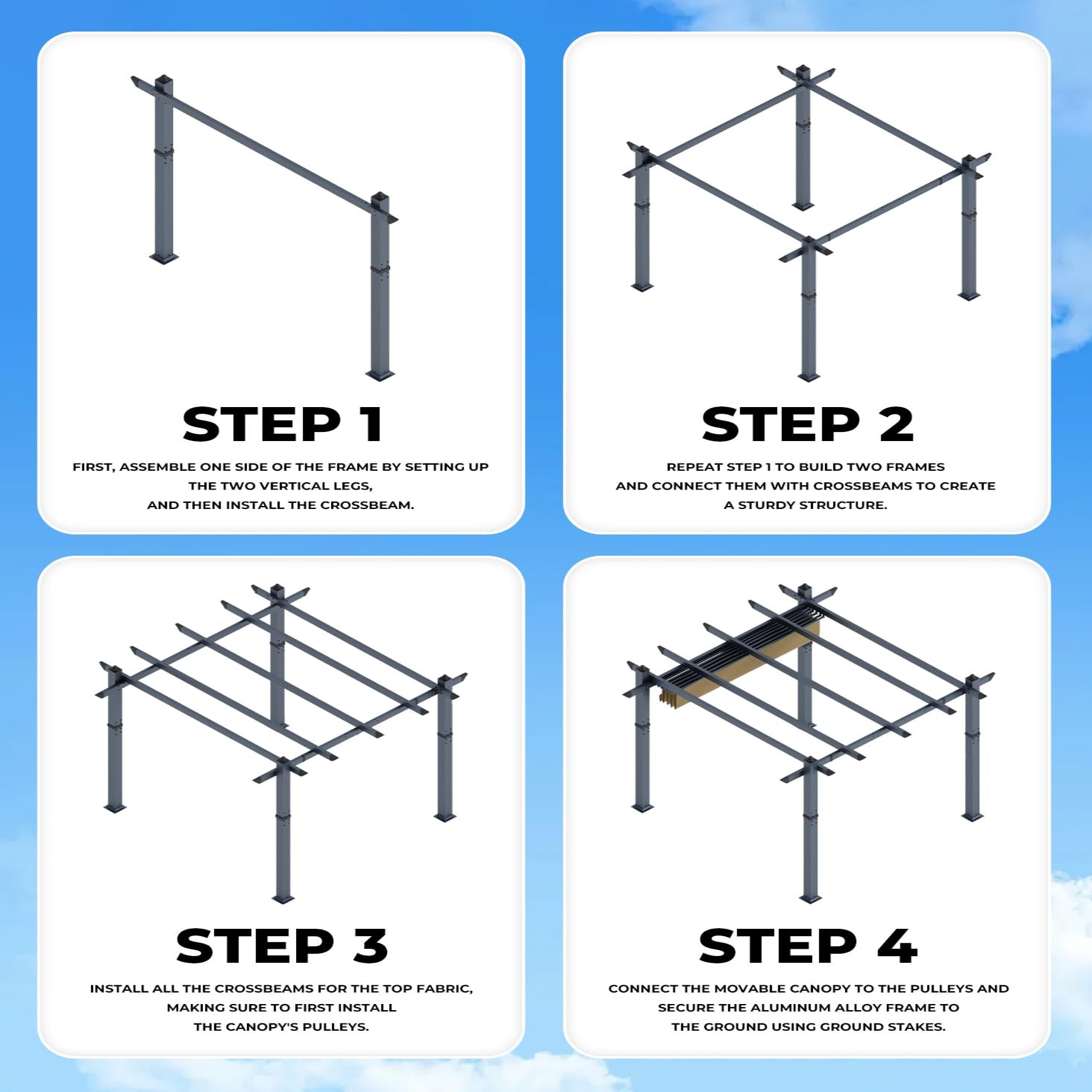 STEP 1

FIRST, ASSEMBLE ONE SIDE OF THE FRAME BY SETTING UP THE TWO VERTICAL LEGS, AND THEN INSTALL THE CROSSBEAM.

STEP 2

REPEAT STEP 1 TO BUILD TWO FRAMES AND CONNECT THEM WITH CROSSBEAMS TO CREATE A STURDY STRUCTURE.

STEP 3

INSTALL ALL THE CROSSBEAMS FOR THE TOP FABRIC, MAKING SURE TO FIRST INSTALL THE CANOPY'S PULLEYS.

STEP 4

CONNECT THE MOVABLE CANOPY TO THE PULLEYS AND SECURE THE ALUMINUM ALLOY FRAME TO THE GROUND USING GROUND STAKES.