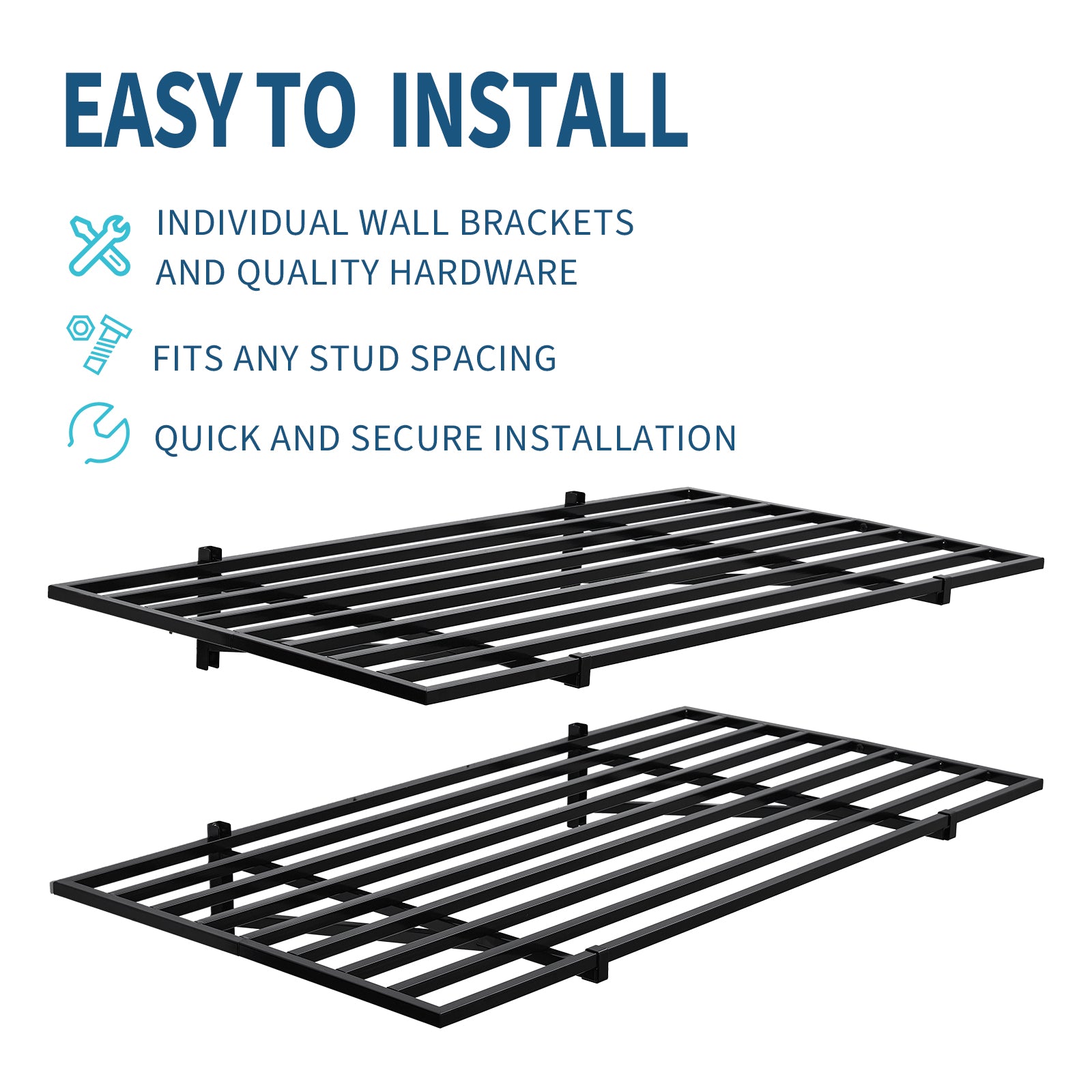 EASY TO INSTALL

INDIVIDUAL WALL BRACKETS AND QUALITY HARDWARE

FITS ANY STUD SPACING

QUICK AND SECURE INSTALLATION