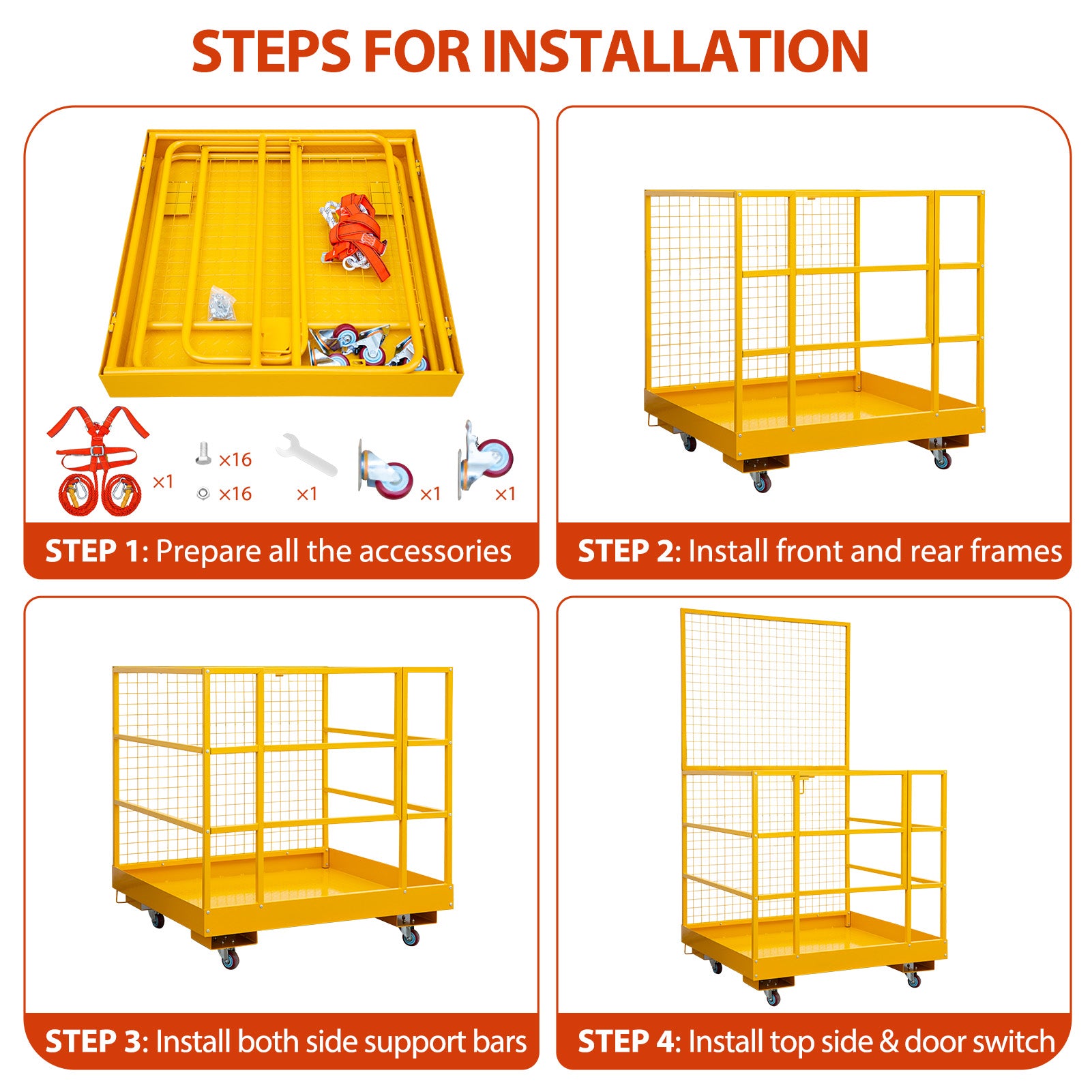 STEPS FOR INSTALLATION

×1 ×16 ×16 ×1 ×1 ×1

STEP 1: Prepare all the accessories

STEP 2: Install front and rear frames

STEP 3: Install both side support bars

STEP 4: Install top side & door switch