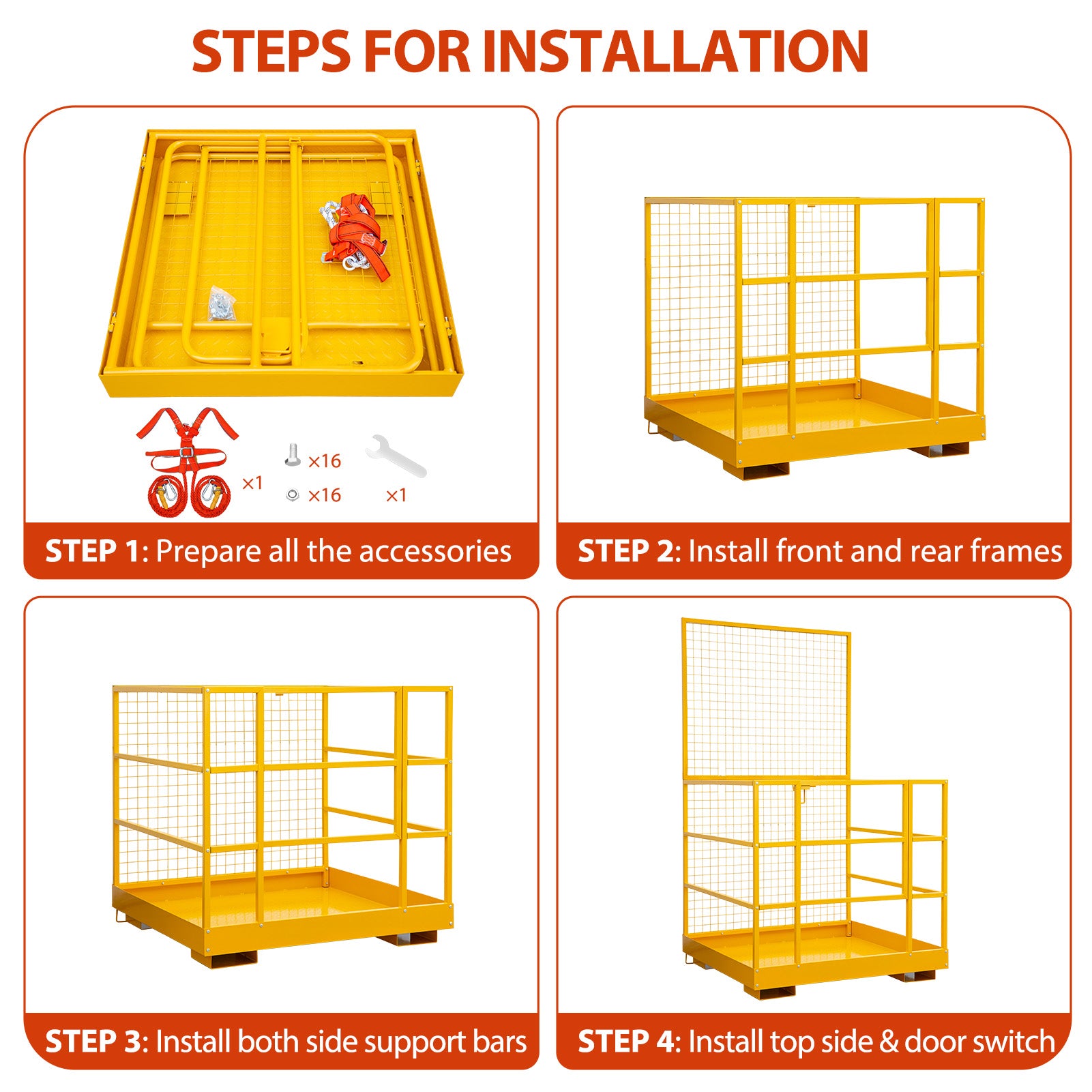 STEPS FOR INSTALLATION

×1

×16

×16

×1

STEP 1: Prepare all the accessories

STEP 2: Install front and rear frames

STEP 3: Install both side support bars

STEP 4: Install top side & door switch