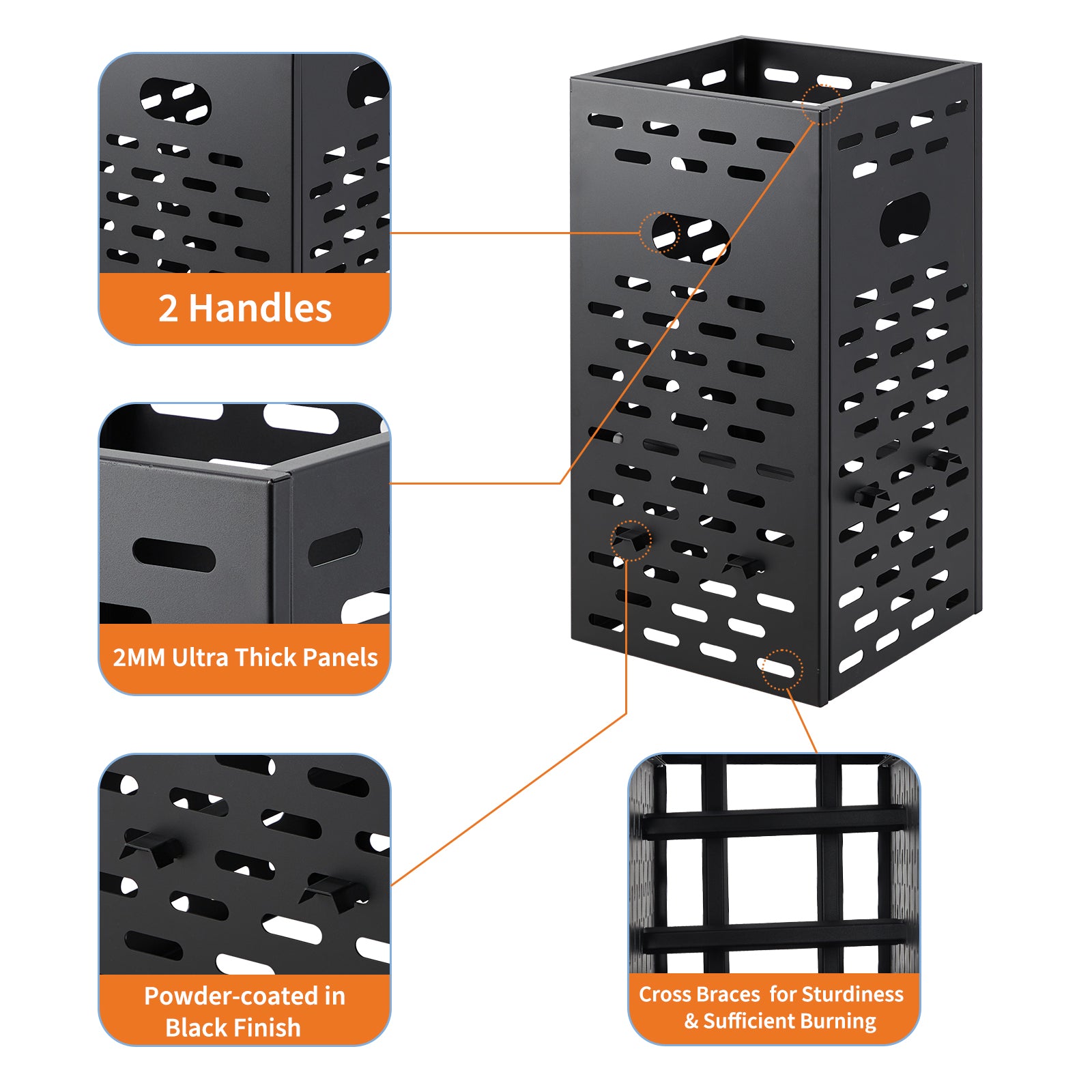 2 Handles

2MM Ultra Thick Panels

Powder-coated in Black Finish

Cross Braces for Sturdiness & Sufficient Burning