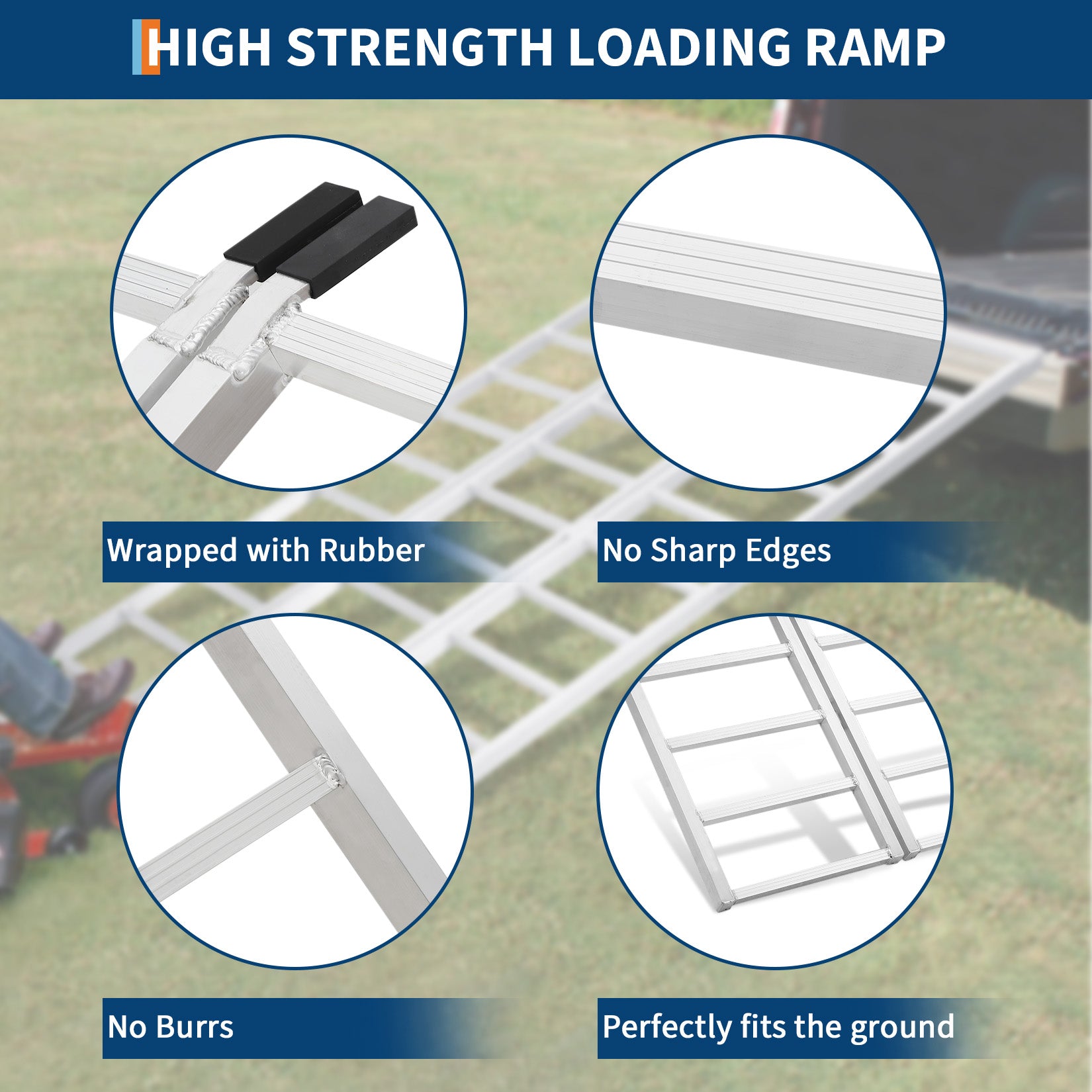 HIGH STRENGTH LOADING RAMP

Wrapped with Rubber

No Sharp Edges

No Burrs

Perfectly fits the ground