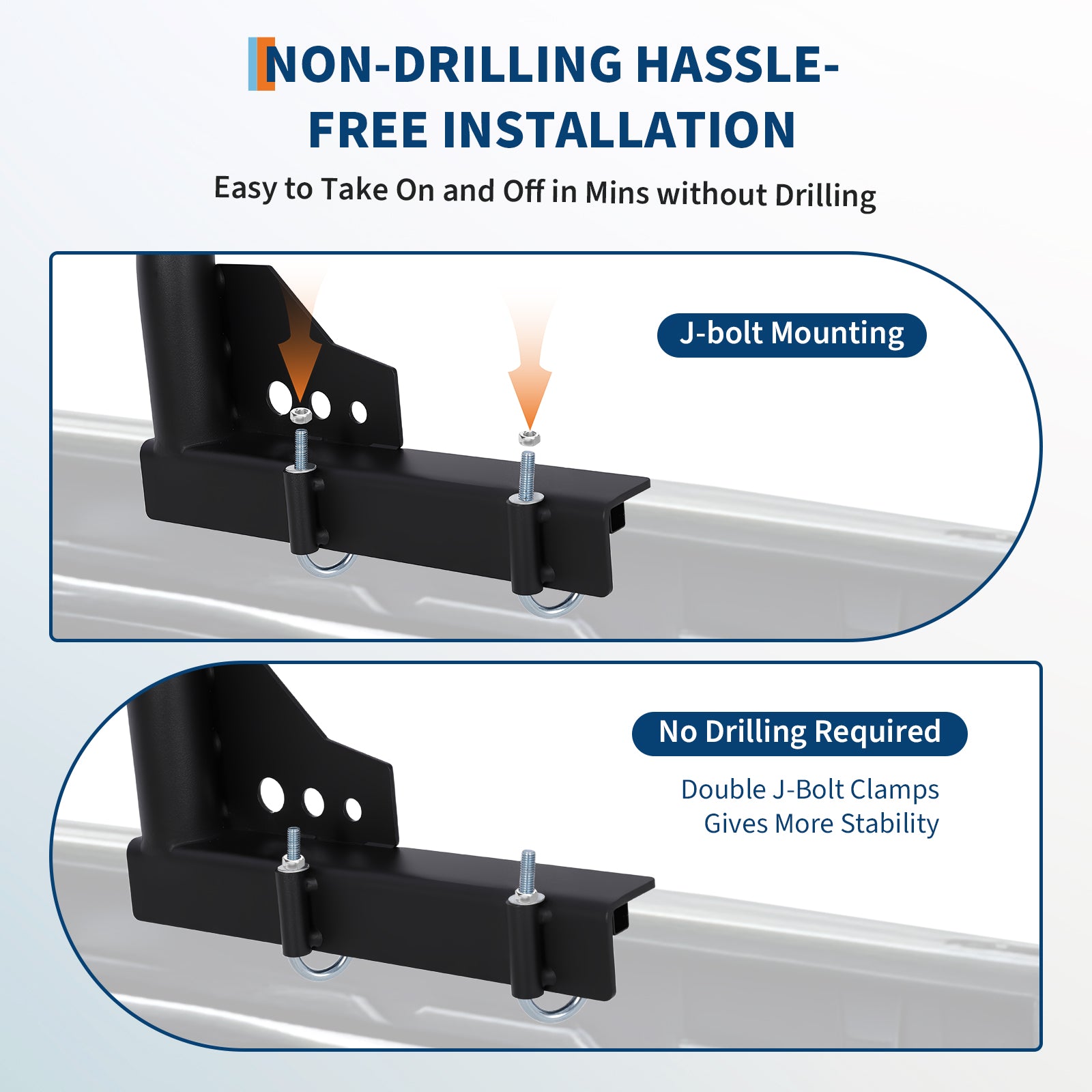 NON-DRILLING HASSLE-FREE INSTALLATION

Easy to Take On and Off in Mins without Drilling

J-bolt Mounting

No Drilling Required

Double J-Bolt Clamps
Gives More Stability