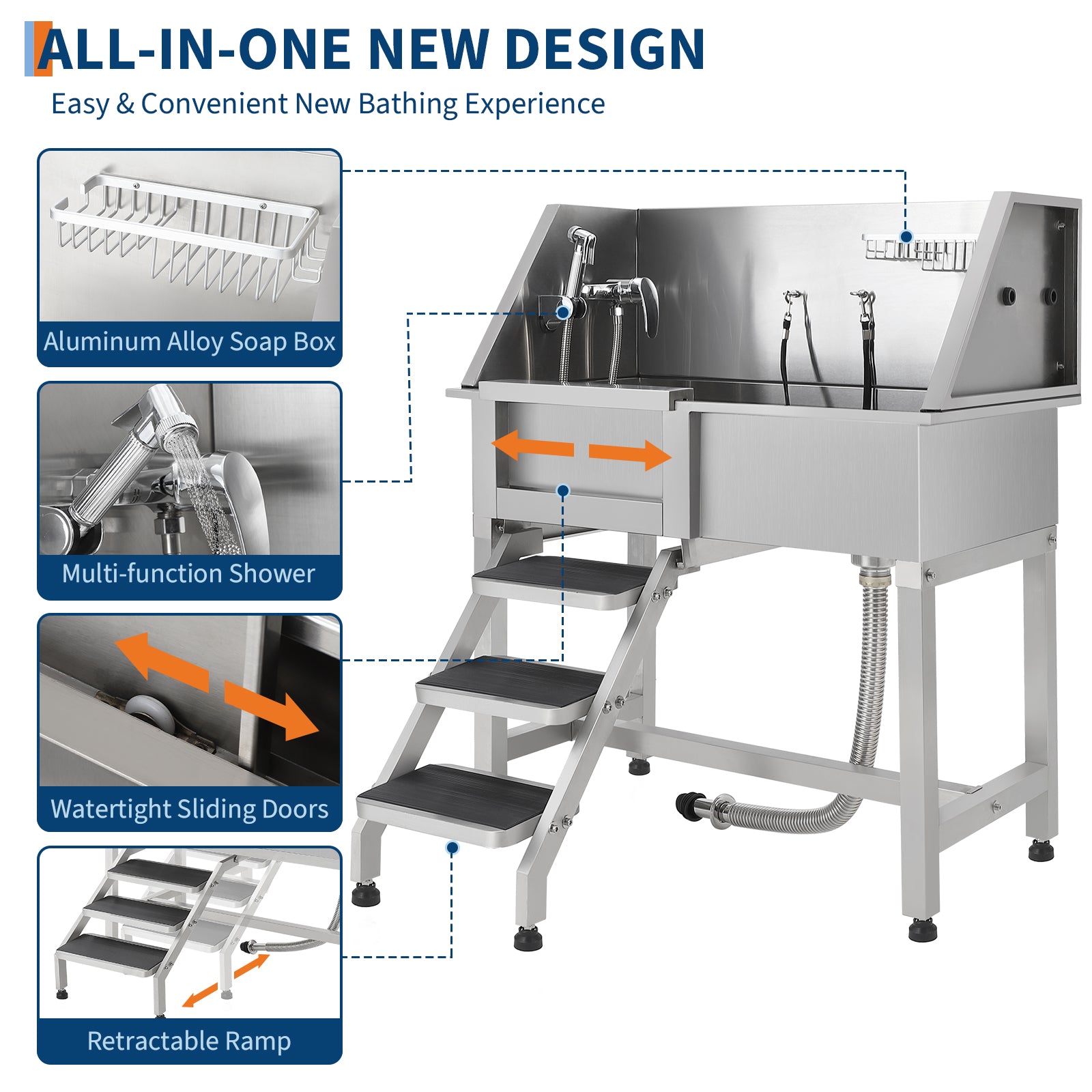 ALL-IN-ONE NEW DESIGN

Easy & Convenient New Bathing Experience

Aluminum Alloy Soap Box

Multi-function Shower

Watertight Sliding Doors

Retractable Ramp