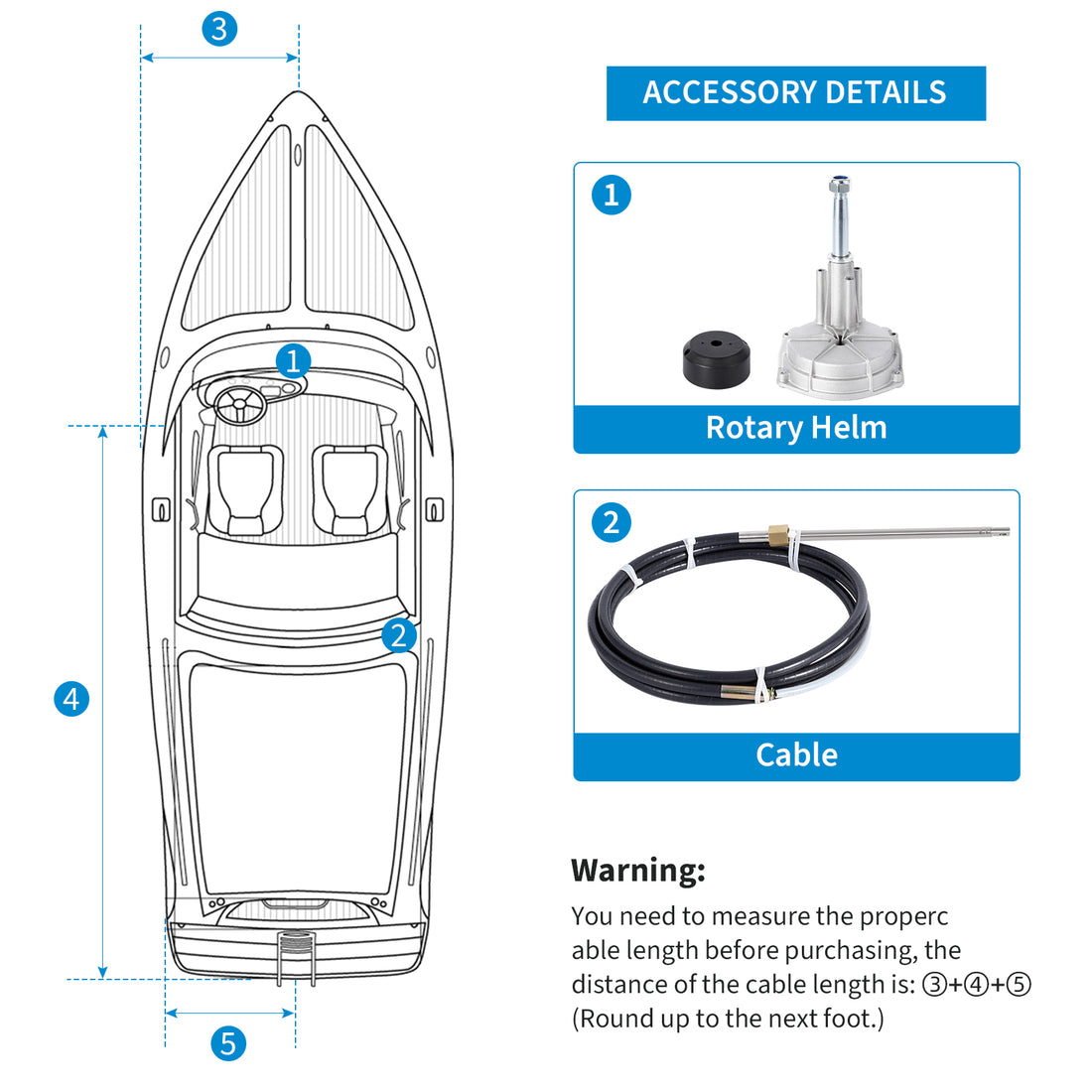 3

1

2

4

5

ACCESSORY DETAILS

1

Rotary Helm

2

Cable

Warning:

You need to measure the properc able length before purchasing, the distance of the cable length is: ③+④+⑤ (Round up to the next foot.)