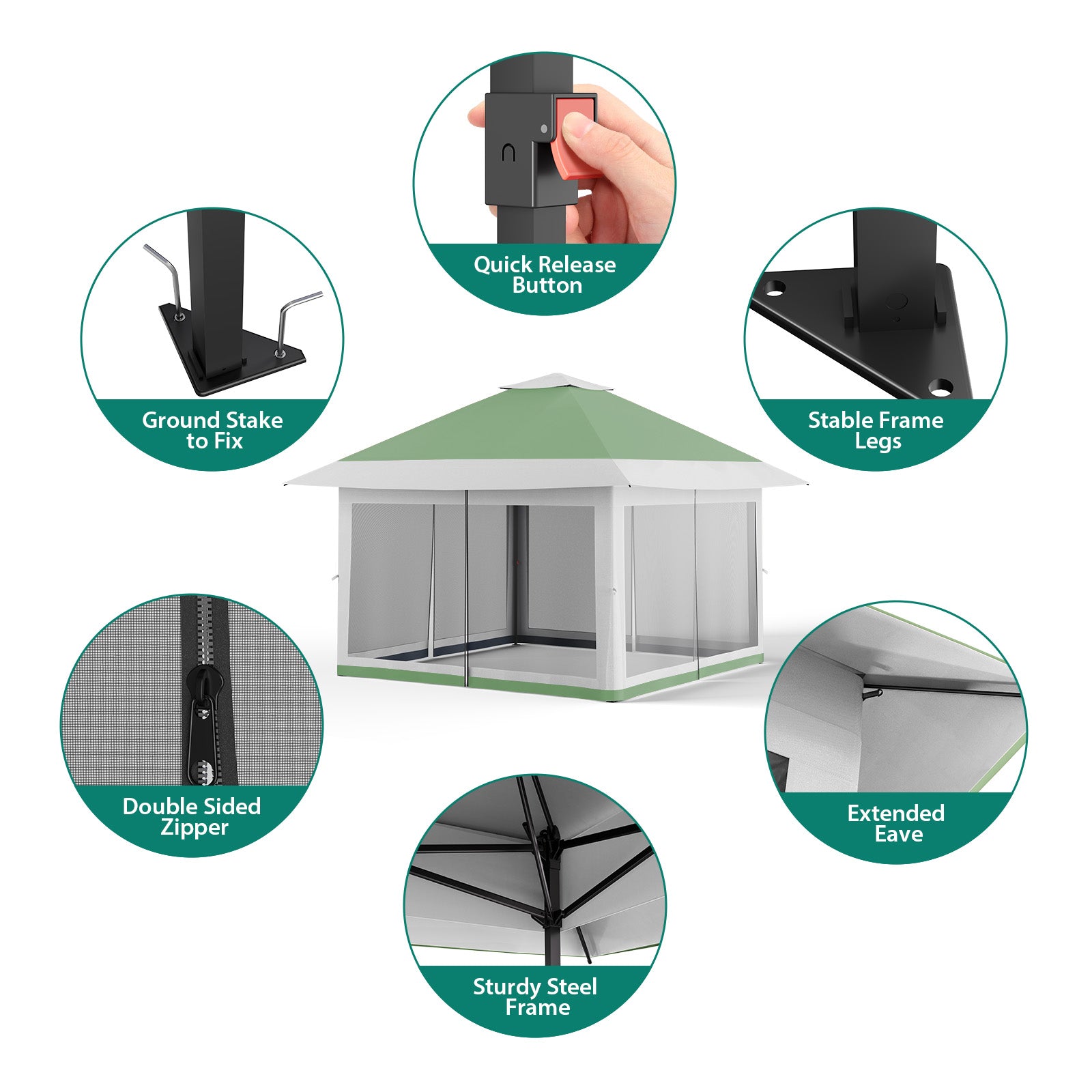 Quick Release Button

Ground Stake to Fix

Stable Frame Legs

Double Sided Zipper

Extended Eave

Sturdy Steel Frame