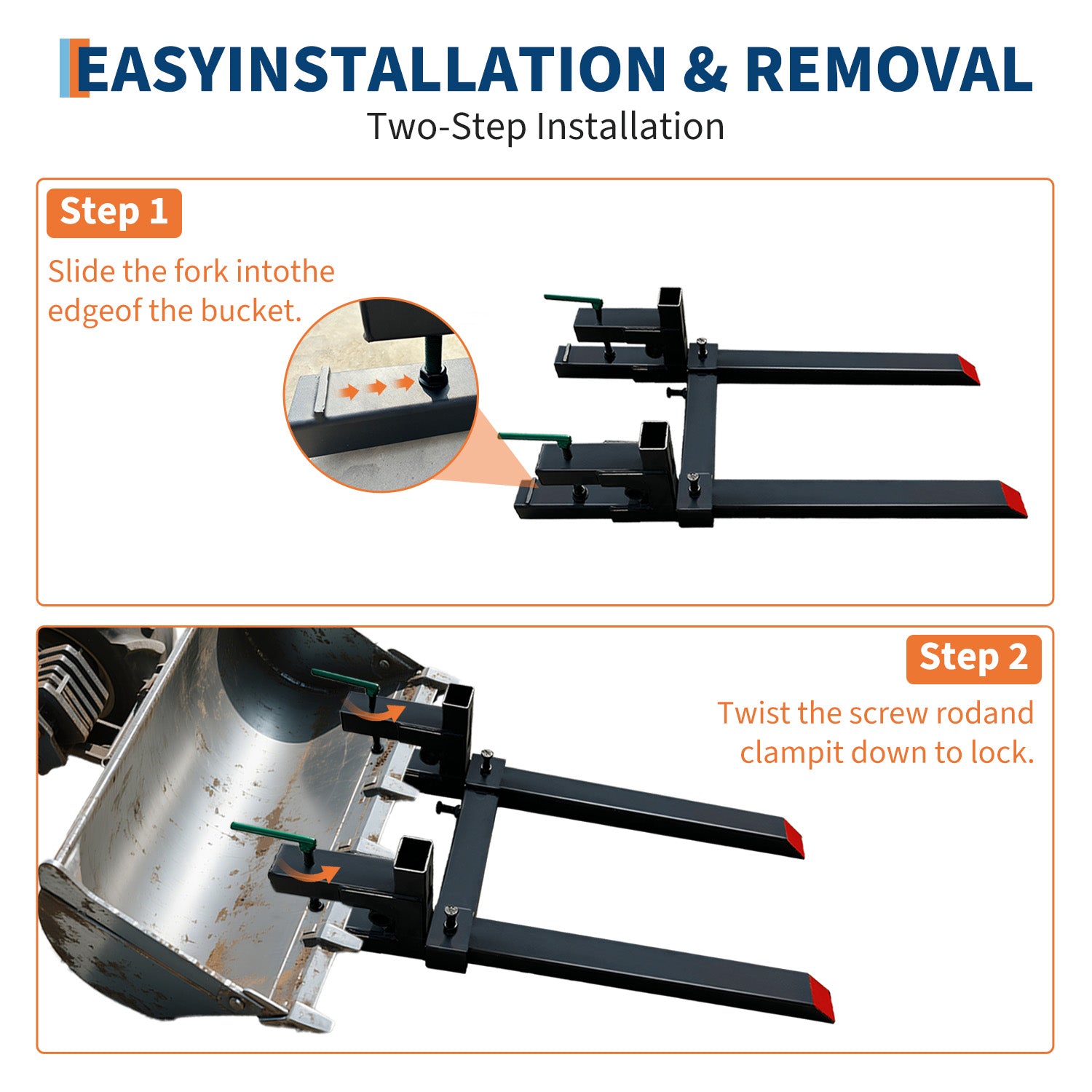 EASYINSTALLATION & REMOVAL

Two-Step Installation

Step 1

Slide the fork intothe edgeof the bucket.

Step 2

Twist the screw rodand clampit down to lock.