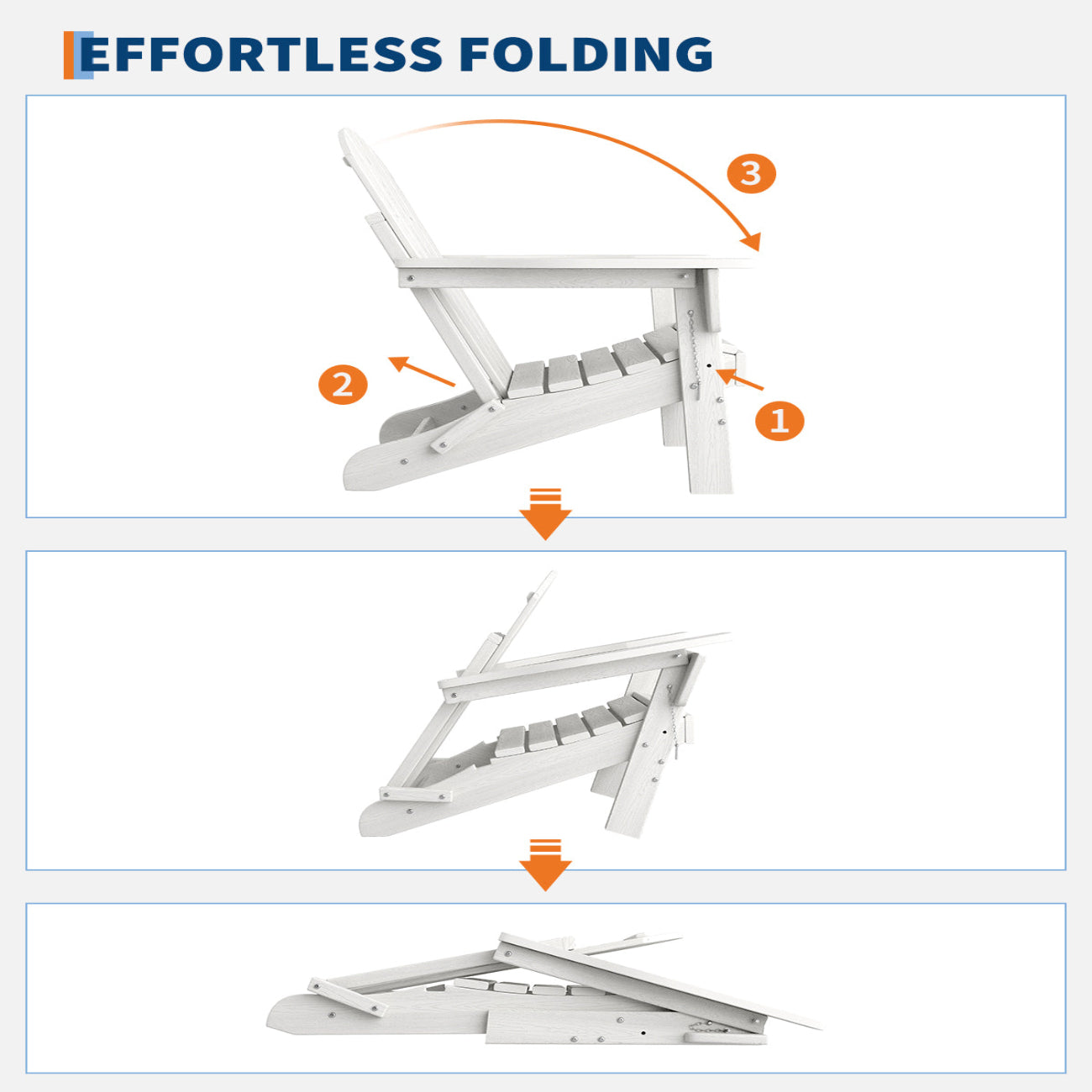 EFFORTLESS FOLDING

3

2

1