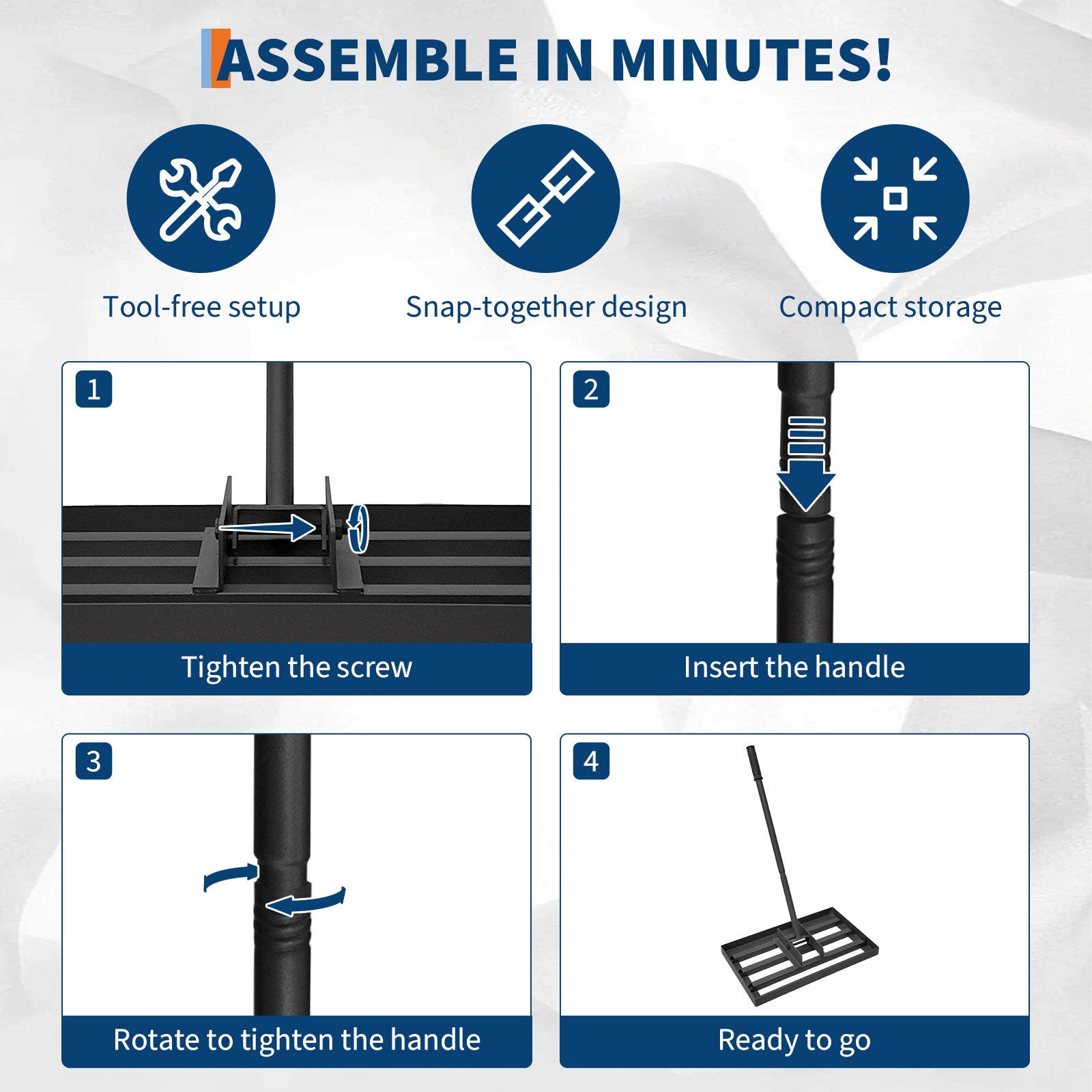 ASSEMBLE IN MINUTES!

Tool-free setup

Snap-together design

Compact storage

1

Tighten the screw

2

Insert the handle

3

Rotate to tighten the handle

4

Ready to go