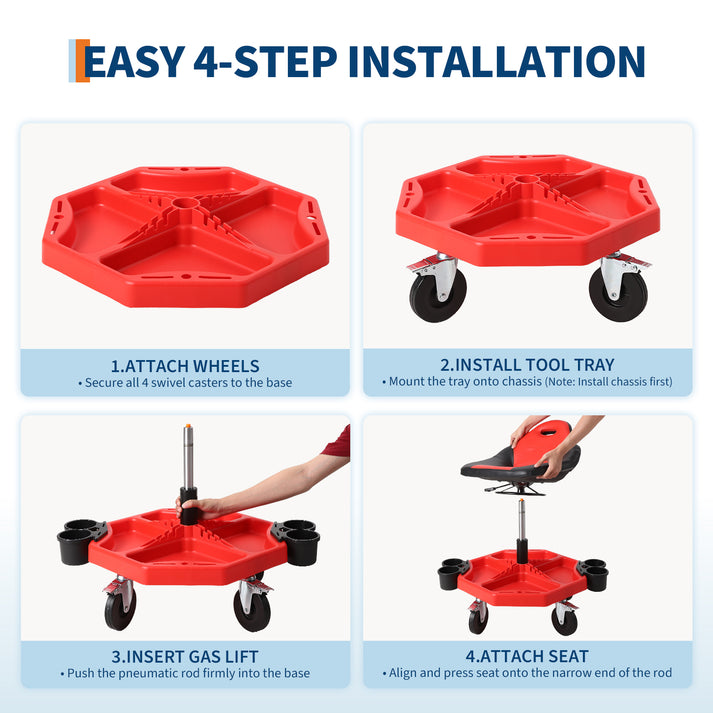 EASY 4-STEP INSTALLATION

1.ATTACH WHEELS
• Secure all 4 swivel casters to the base

2.INSTALL TOOL TRAY
• Mount the tray onto chassis (Note: Install chassis first)

3.INSERT GAS LIFT
• Push the pneumatic rod firmly into the base

4.ATTACH SEAT
• Align and press seat onto the narrow end of the rod