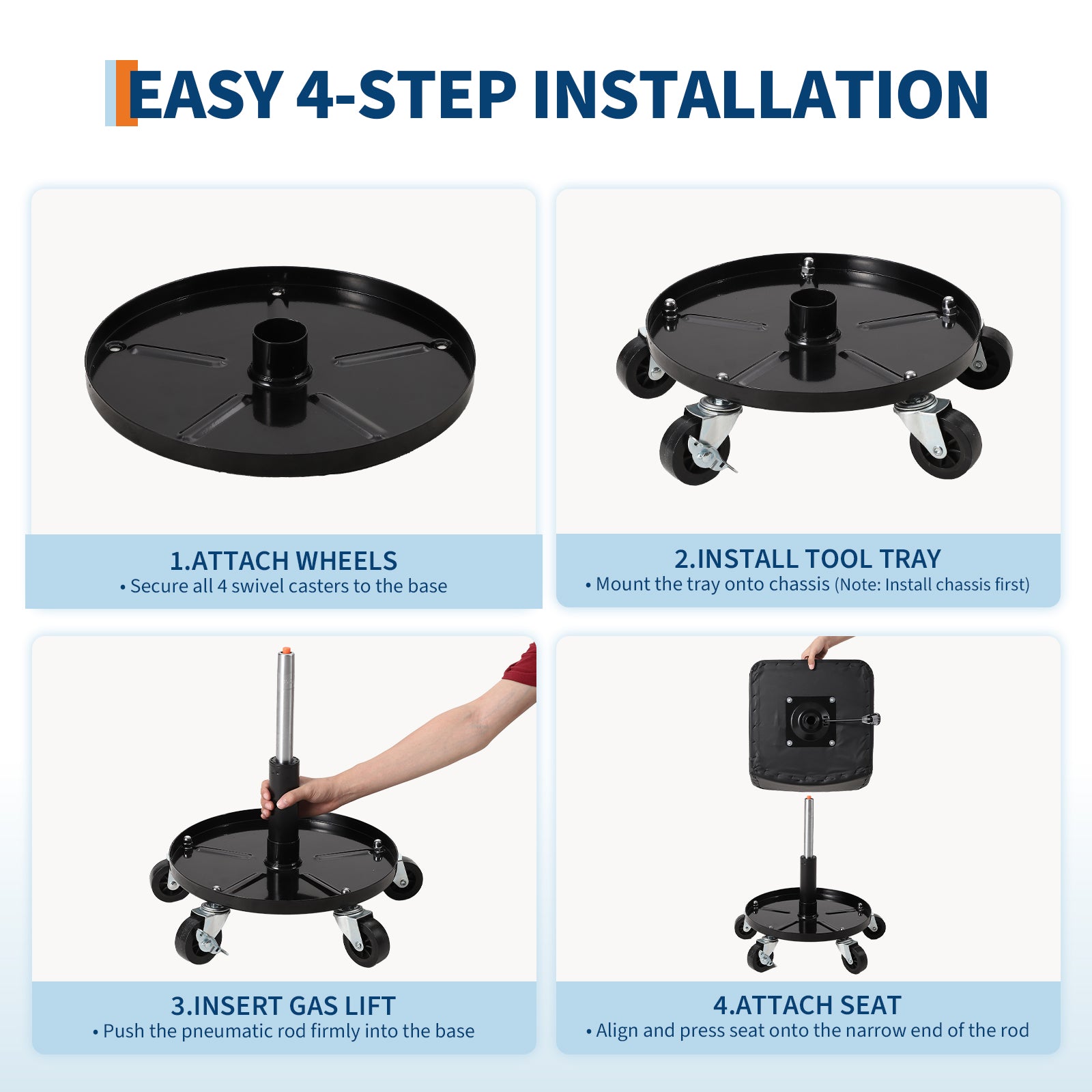 EASY 4-STEP INSTALLATION

1.ATTACH WHEELS
• Secure all 4 swivel casters to the base

2.INSTALL TOOL TRAY
• Mount the tray onto chassis (Note: Install chassis first)

3.INSERT GAS LIFT
• Push the pneumatic rod firmly into the base

4.ATTACH SEAT
• Align and press seat onto the narrow end of the rod