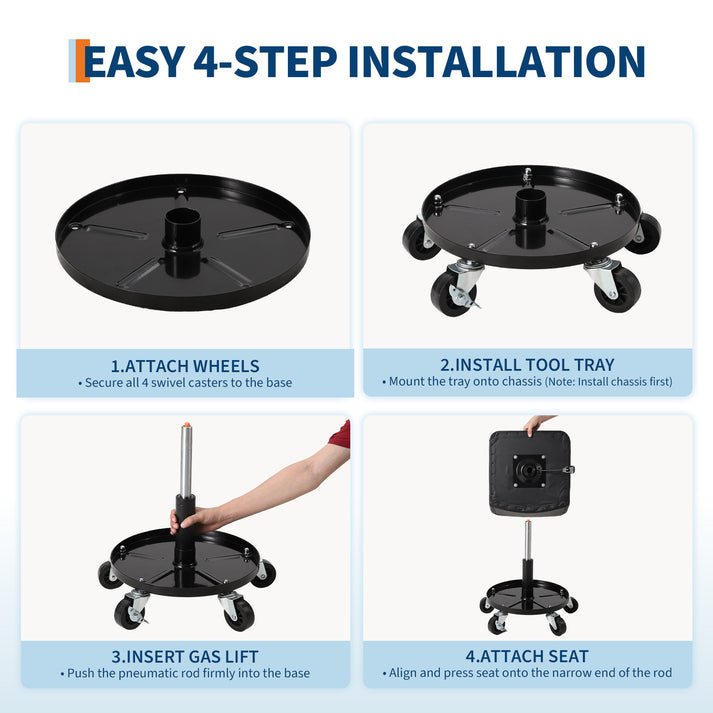 EASY 4-STEP INSTALLATION

1.ATTACH WHEELS
• Secure all 4 swivel casters to the base

2.INSTALL TOOL TRAY
• Mount the tray onto chassis (Note: Install chassis first)

3.INSERT GAS LIFT
• Push the pneumatic rod firmly into the base

4.ATTACH SEAT
• Align and press seat onto the narrow end of the rod