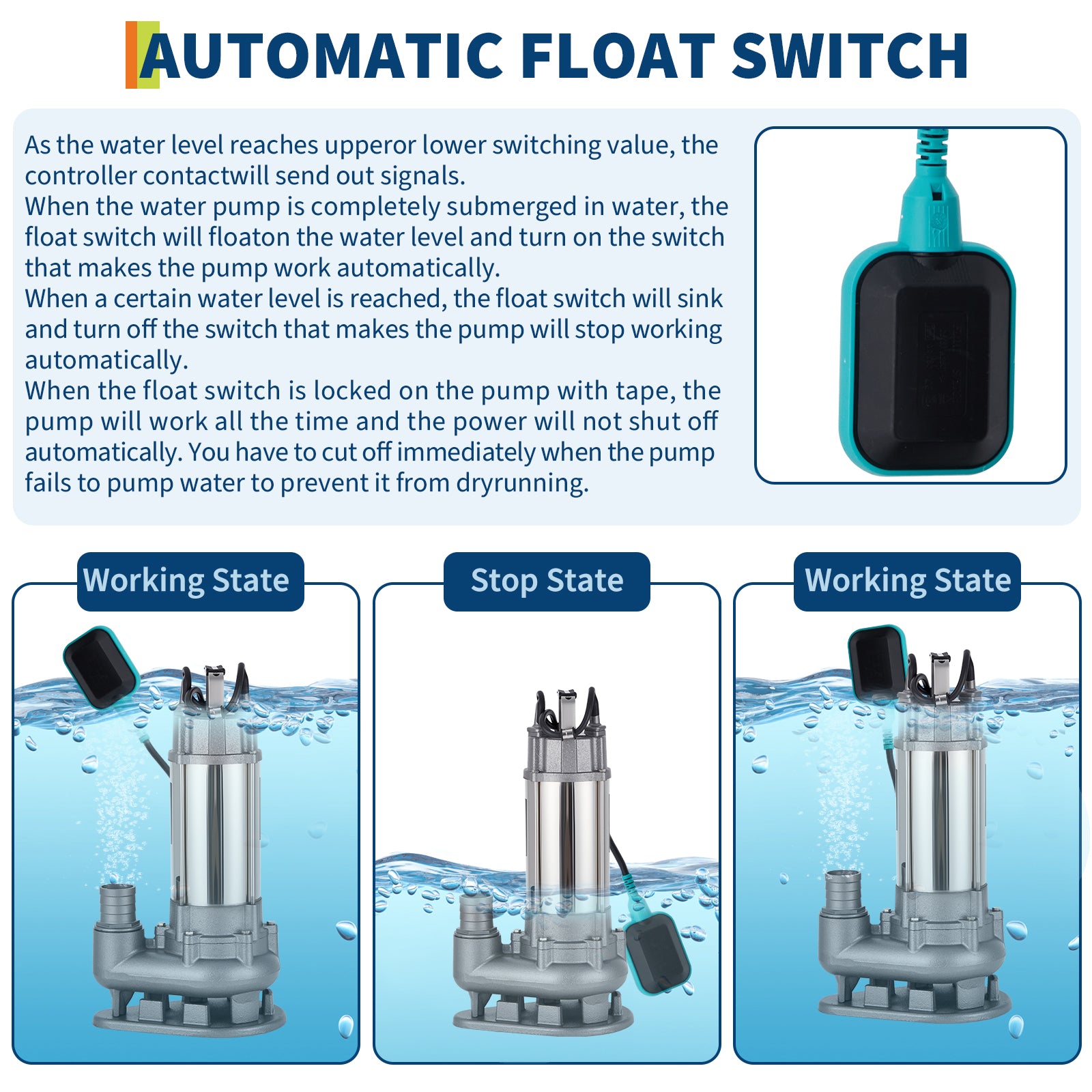 AUTOMATIC FLOAT SWITCH

As the water level reaches upperor lower switching value, the controller contactwill send out signals.
When the water pump is completely submerged in water, the float switch will floaton the water level and turn on the switch that makes the pump work automatically.
When a certain water level is reached, the float switch will sink and turn off the switch that makes the pump will stop working automatically.
When the float switch is locked on the pump with tape, the pump will work all the time and the power will not shut off automatically. You have to cut off immediately when the pump fails to pump water to prevent it from dryrunning.

Working State

Stop State

Working State