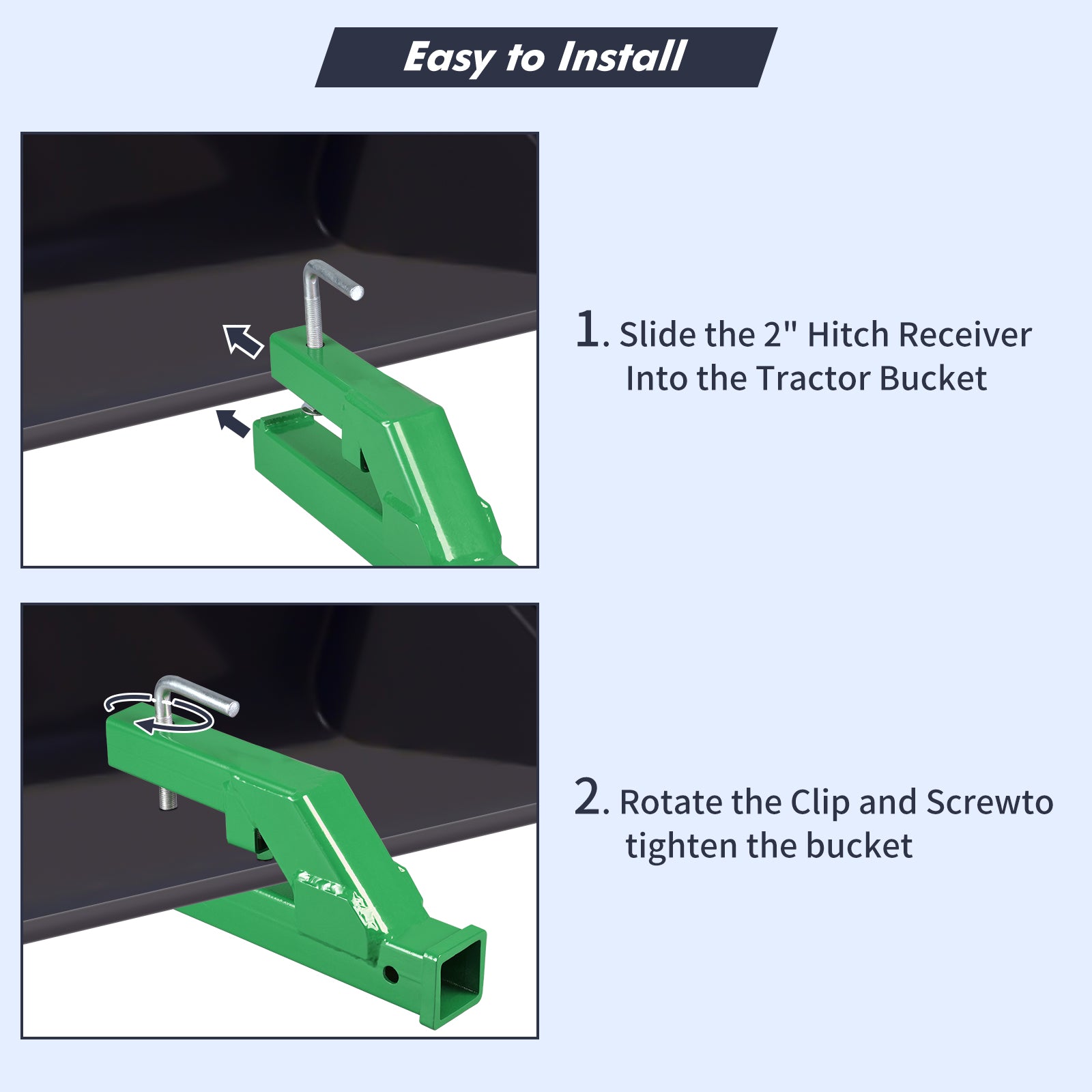 Easy to Install

1. Slide the 2" Hitch Receiver Into the Tractor Bucket

2. Rotate the Clip and Screwto tighten the bucket