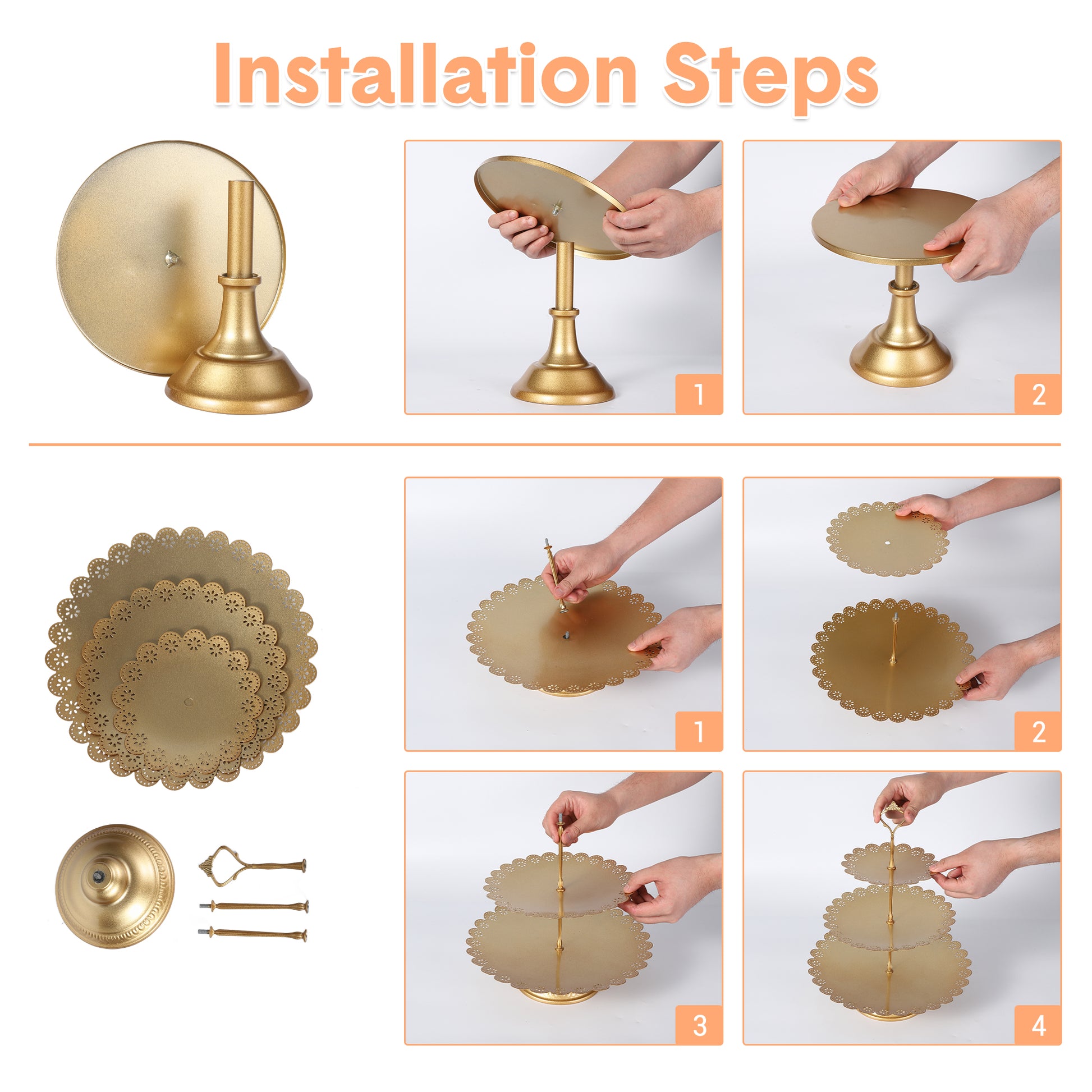 Installation Steps

1

2

1

2

3

4