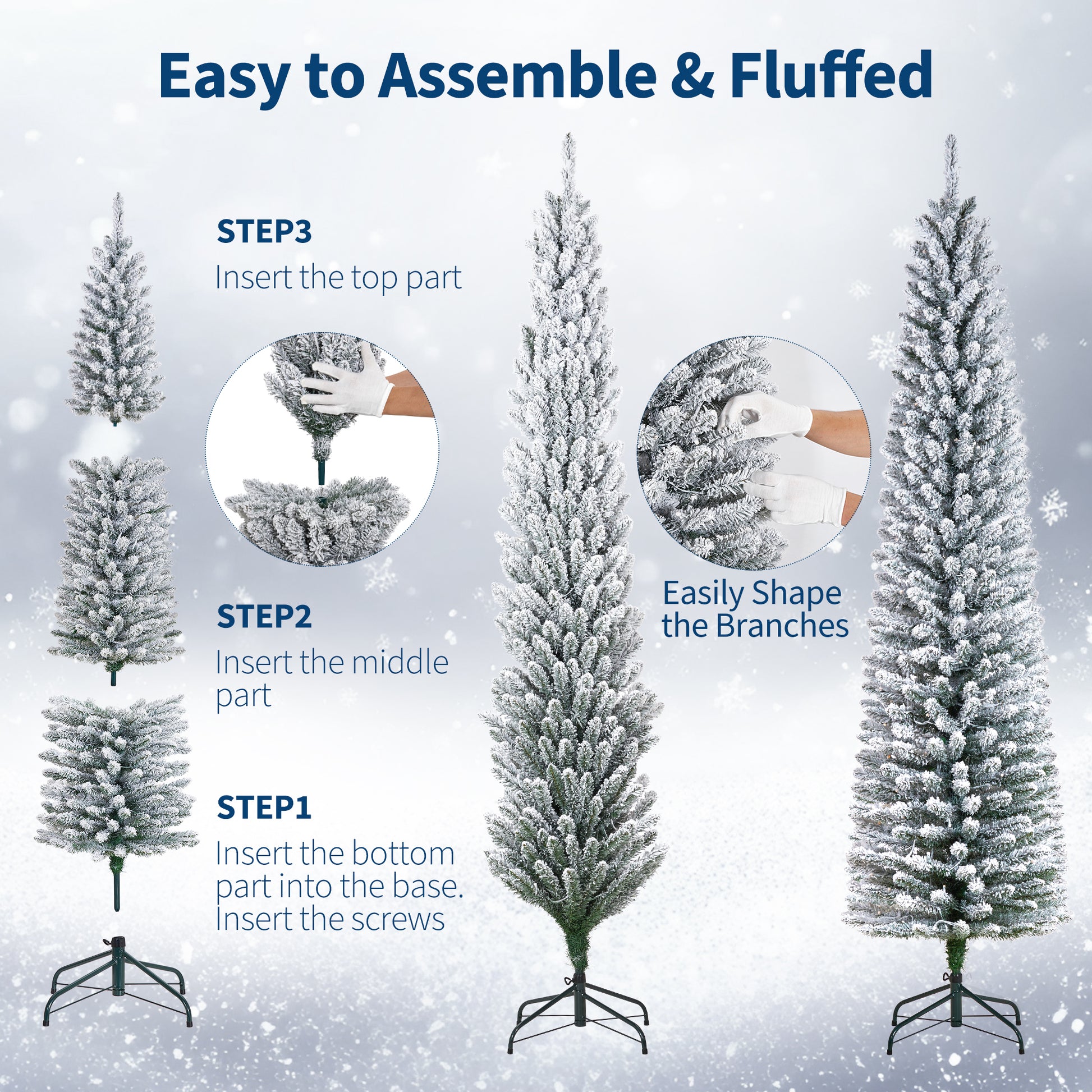 Easy to Assemble & Fluffed

STEP3
Insert the top part

STEP2
Insert the middle part

STEP1
Insert the bottom part into the base. Insert the screws

Easily Shape the Branches