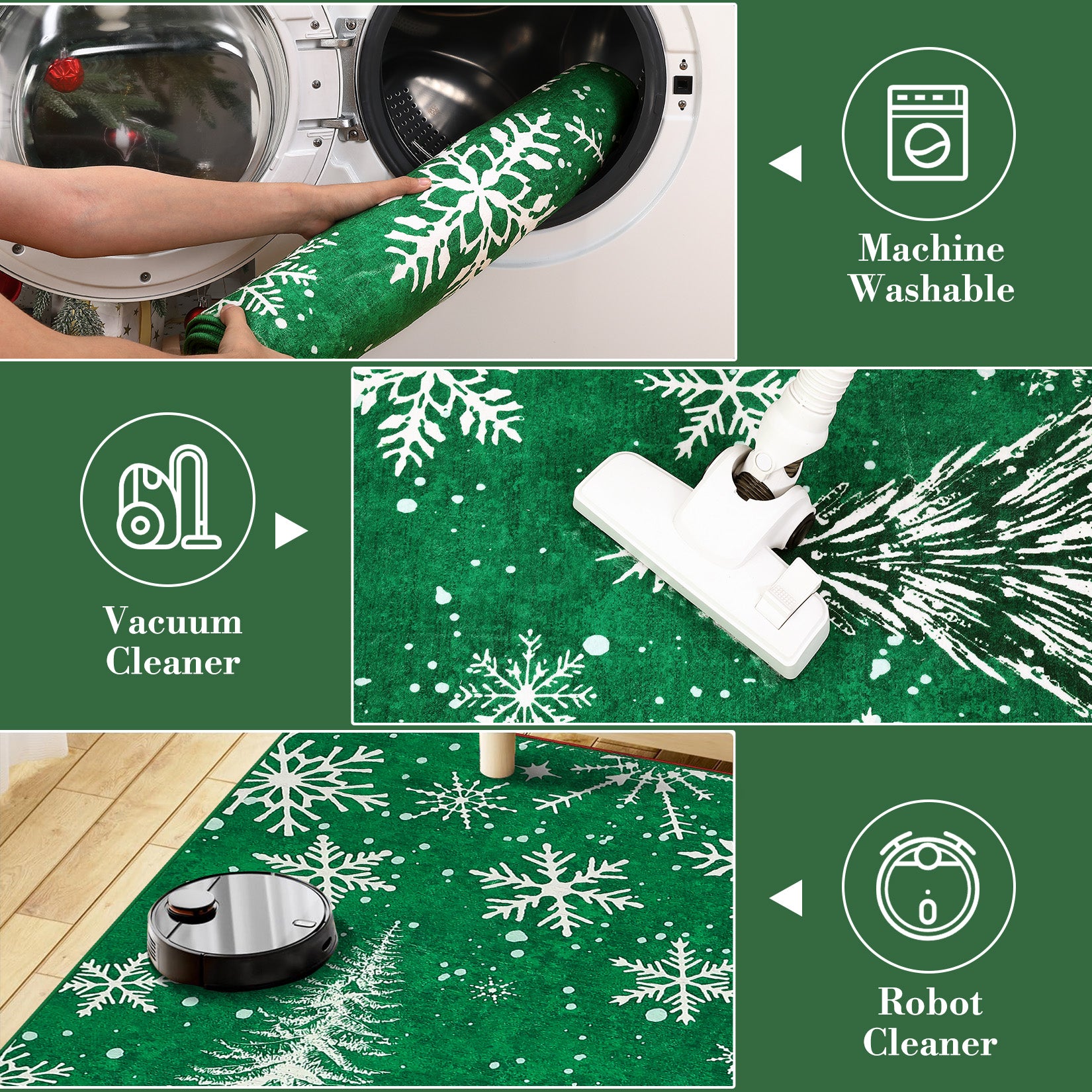 Machine Washable

Vacuum Cleaner

Robot Cleaner