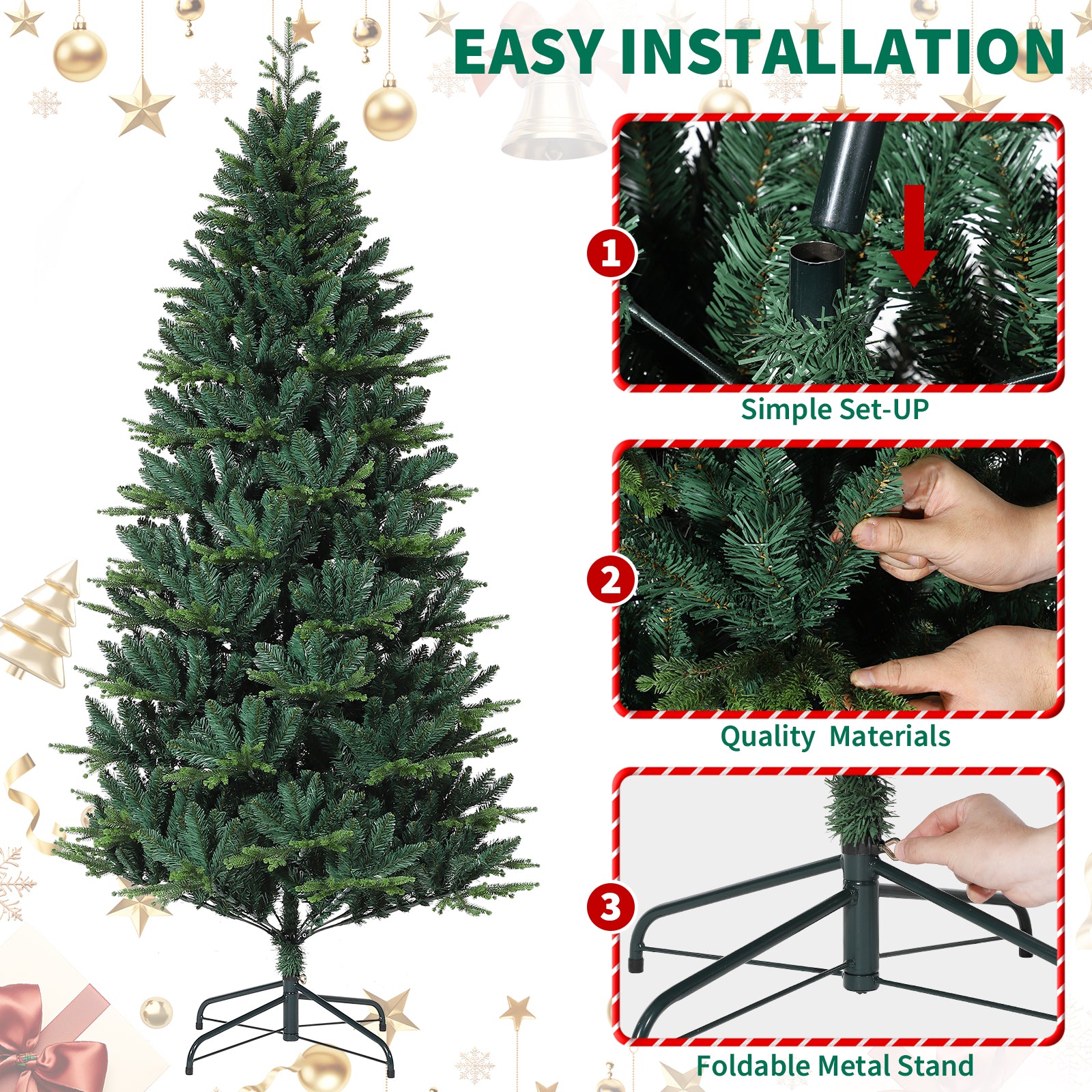 EASY INSTALLATION

1

Simple Set-UP

2

Quality Materials

3

Foldable Metal Stand