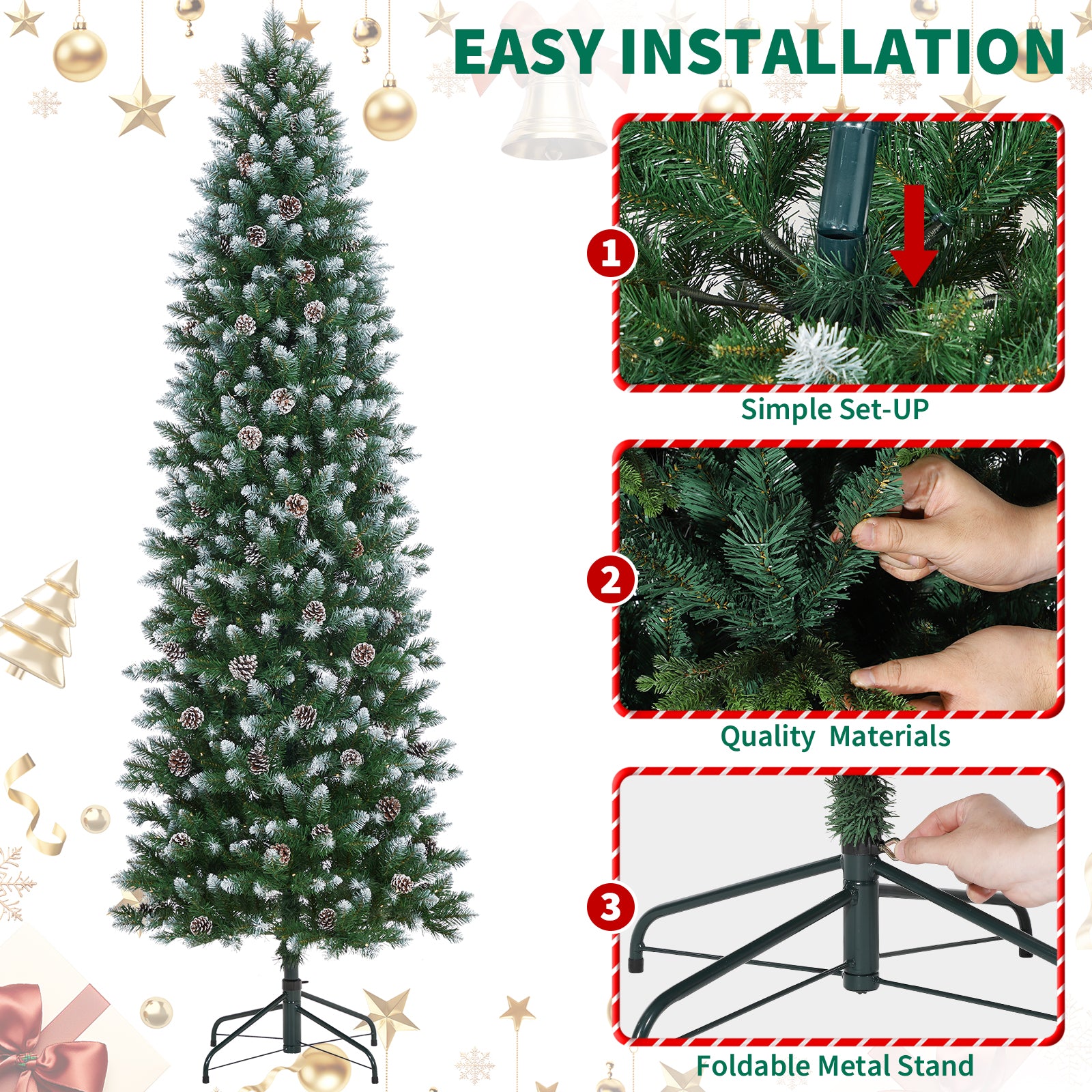 EASY INSTALLATION

1

Simple Set-UP

2

Quality Materials

3

Foldable Metal Stand