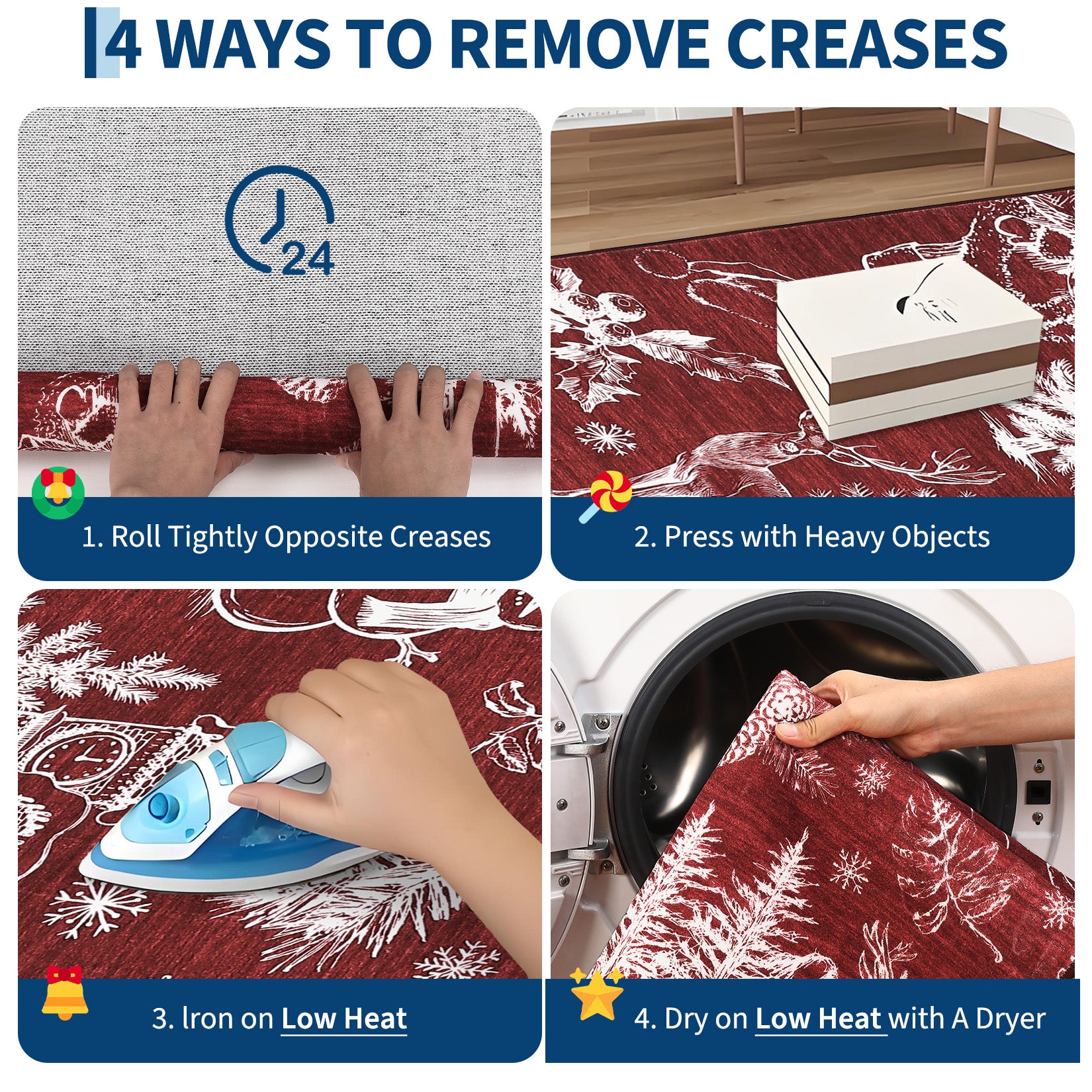 4 WAYS TO REMOVE CREASES

24

1. Roll Tightly Opposite Creases

2. Press with Heavy Objects

3. Iron on Low Heat

4. Dry on Low Heat with A Dryer