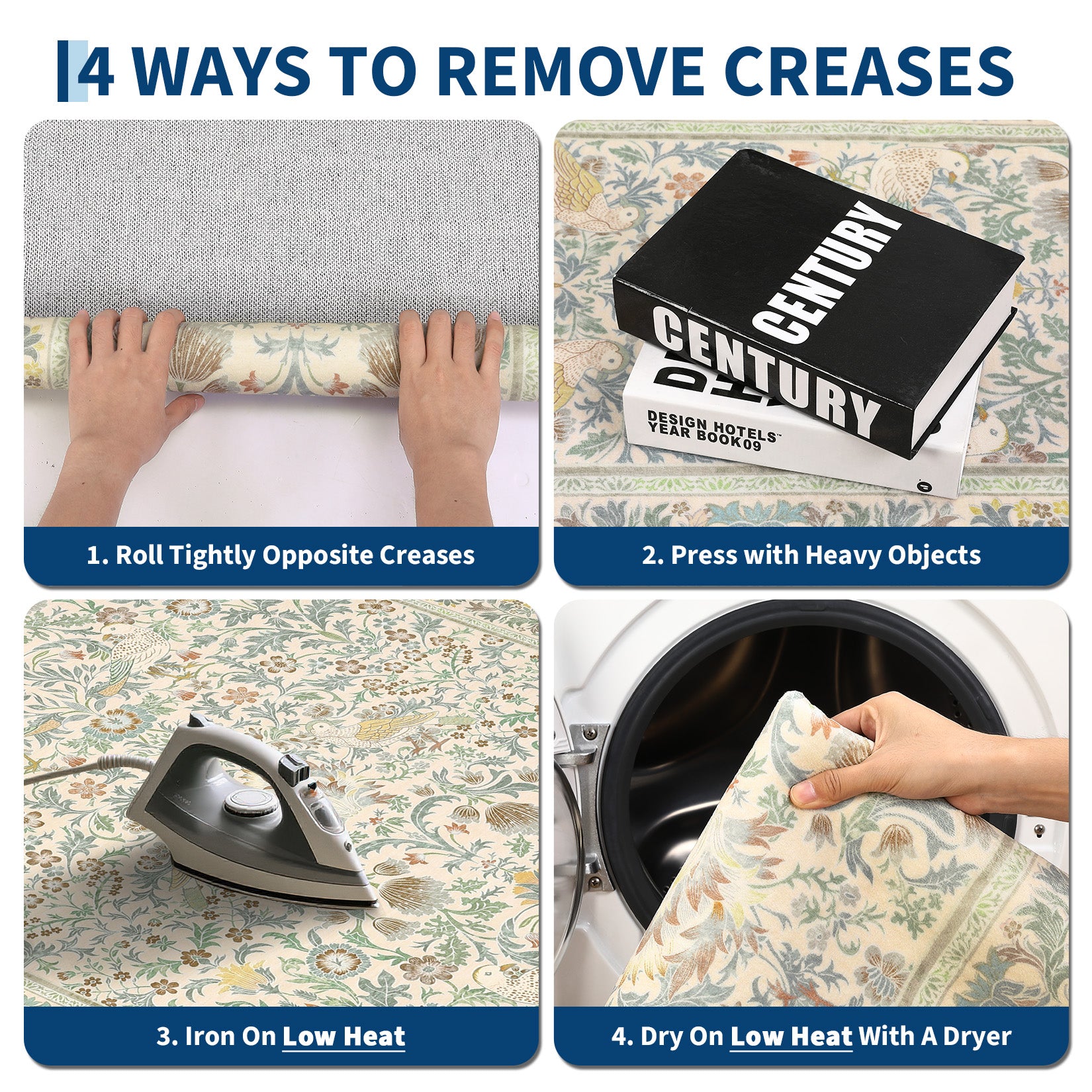 4 WAYS TO REMOVE CREASES

1. Roll Tightly Opposite Creases

CENTURY

CENTURY

DESIGN HOTELS™ YEAR BOOK09

2. Press with Heavy Objects

3. Iron On Low Heat

4. Dry On Low Heat With A Dryer