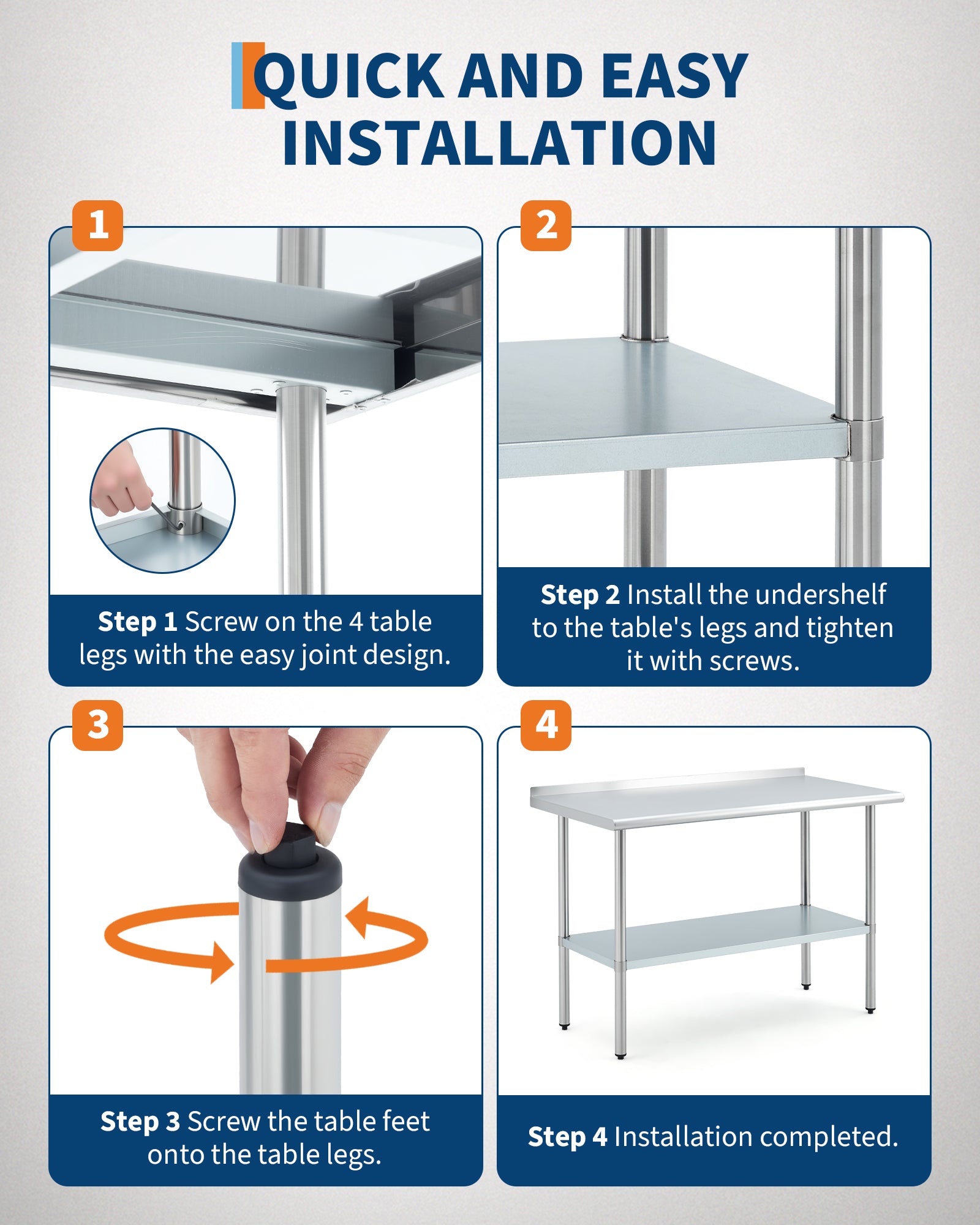 QUICK AND EASY INSTALLATION

1

Step 1 Screw on the 4 table legs with the easy joint design.

2

Step 2 Install the undershelf to the table's legs and tighten it with screws.

3

Step 3 Screw the table feet onto the table legs.

4

Step 4 Installation completed.