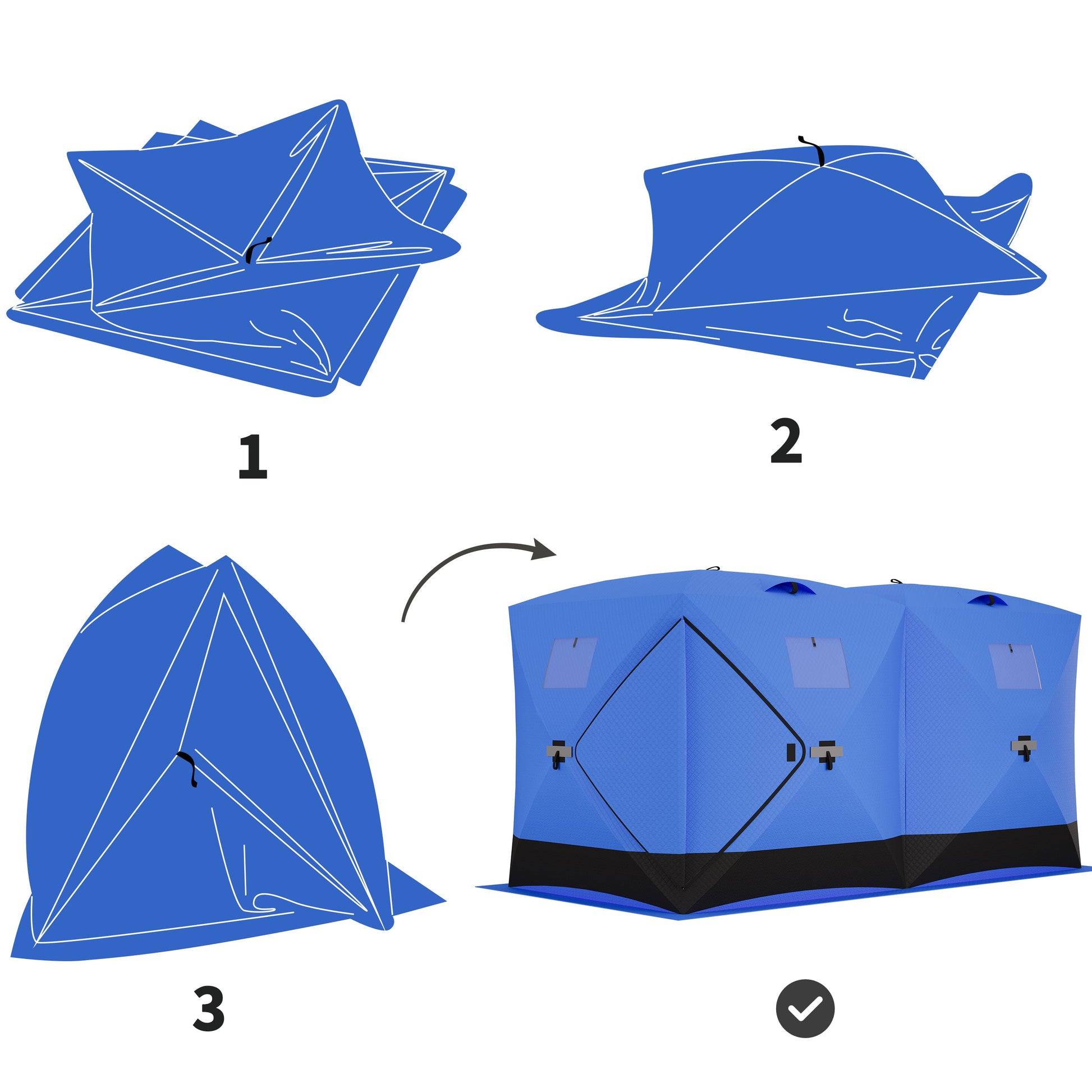 1

2

3