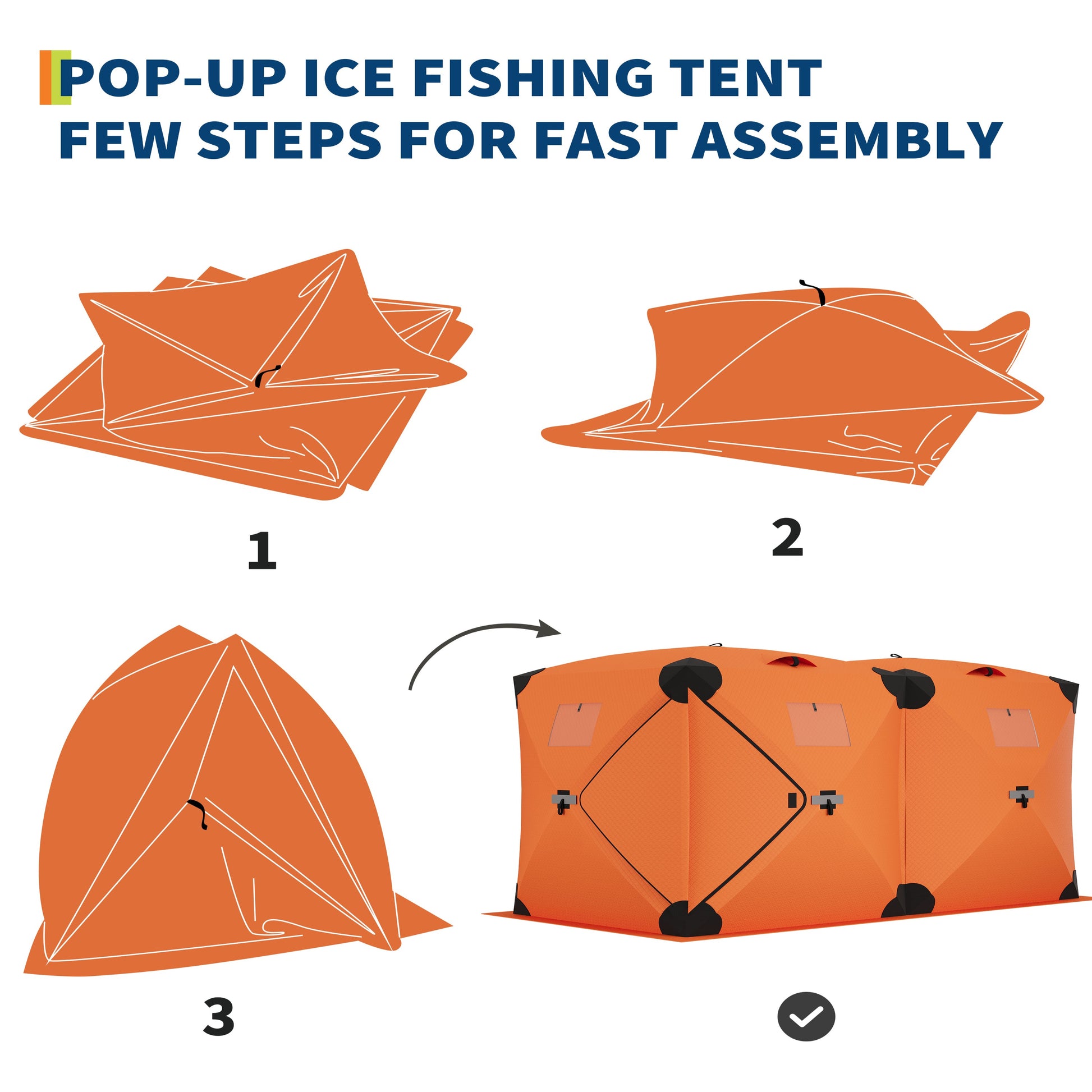 POP-UP ICE FISHING TENT
FEW STEPS FOR FAST ASSEMBLY

1

2

3