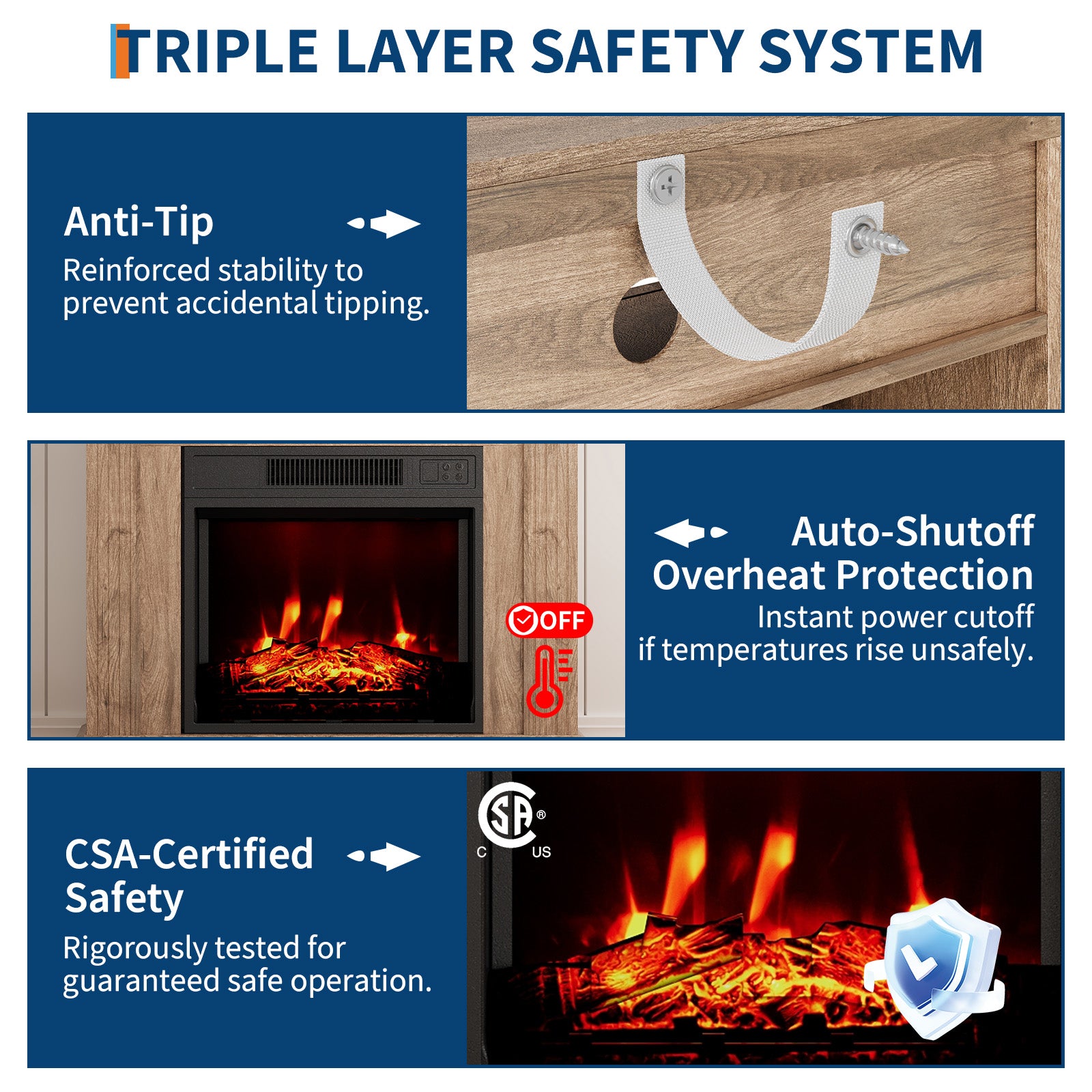 TRIPLE LAYER SAFETY SYSTEM

Anti-Tip
Reinforced stability to prevent accidental tipping.

OFF

Auto-Shutoff Overheat Protection
Instant power cutoff if temperatures rise unsafely.

CSA-Certified Safety
Rigorously tested for guaranteed safe operation.

SA ®
C US