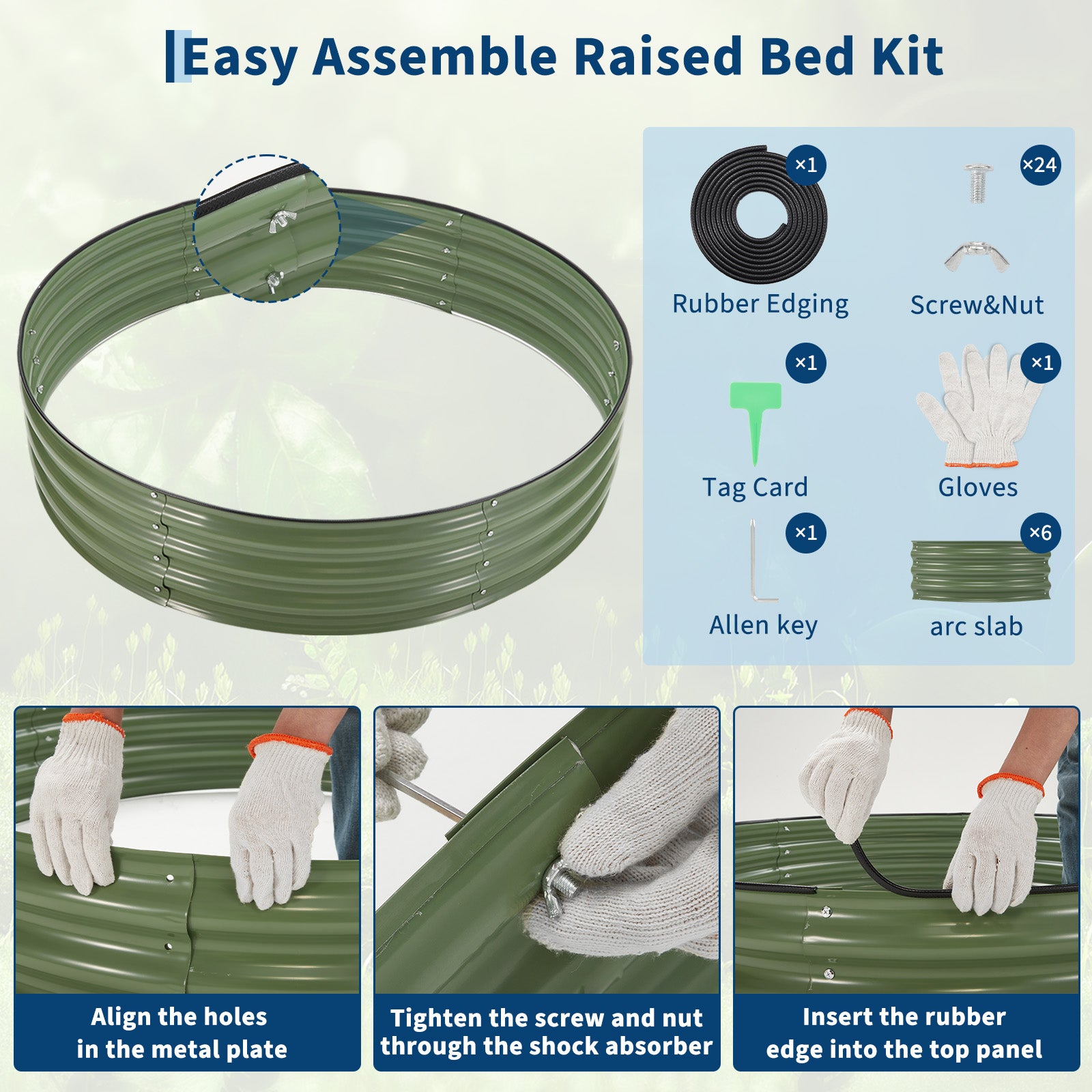 Easy Assemble Raised Bed Kit

×1
Rubber Edging

×24
Screw&Nut

×1
Tag Card

×1
Gloves

×1
Allen key

×6
arc slab

Align the holes in the metal plate

Tighten the screw and nut through the shock absorber

Insert the rubber edge into the top panel