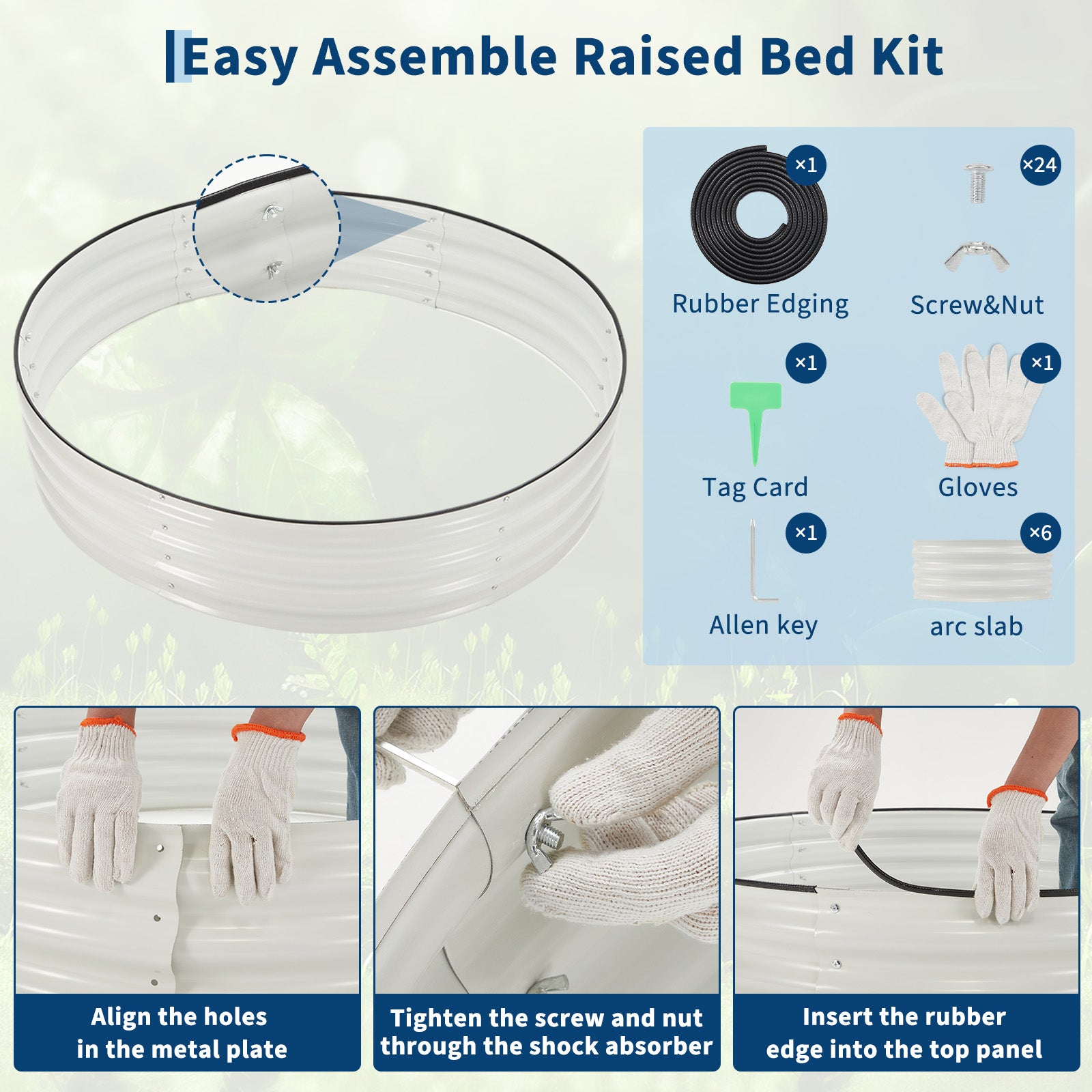 Easy Assemble Raised Bed Kit

×1
Rubber Edging

×24
Screw&Nut

×1
Tag Card

×1
Gloves

×1
Allen key

×6
arc slab

Align the holes in the metal plate

Tighten the screw and nut through the shock absorber

Insert the rubber edge into the top panel