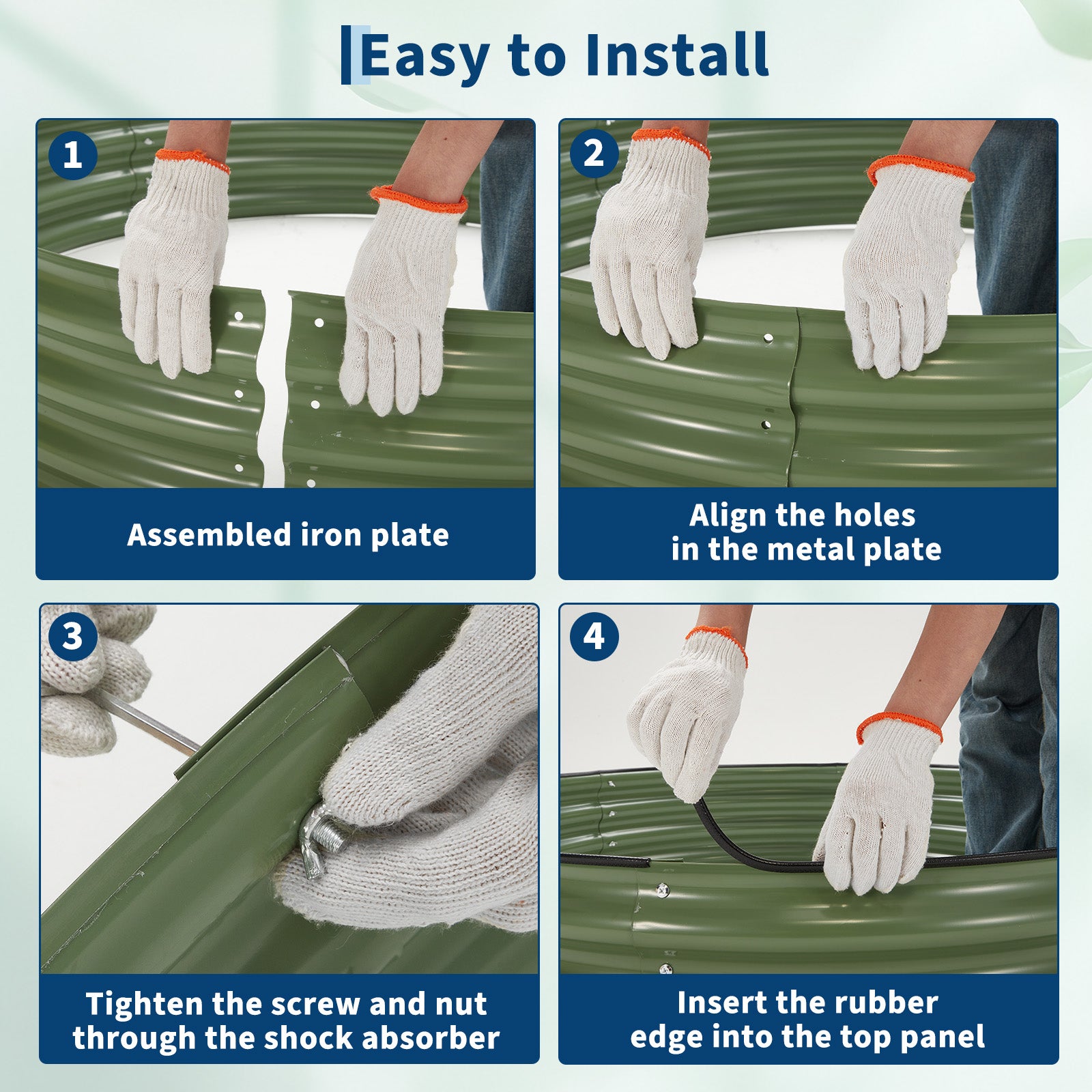 Easy to Install

1

Assembled iron plate

2

Align the holes in the metal plate

3

Tighten the screw and nut through the shock absorber

4

Insert the rubber edge into the top panel