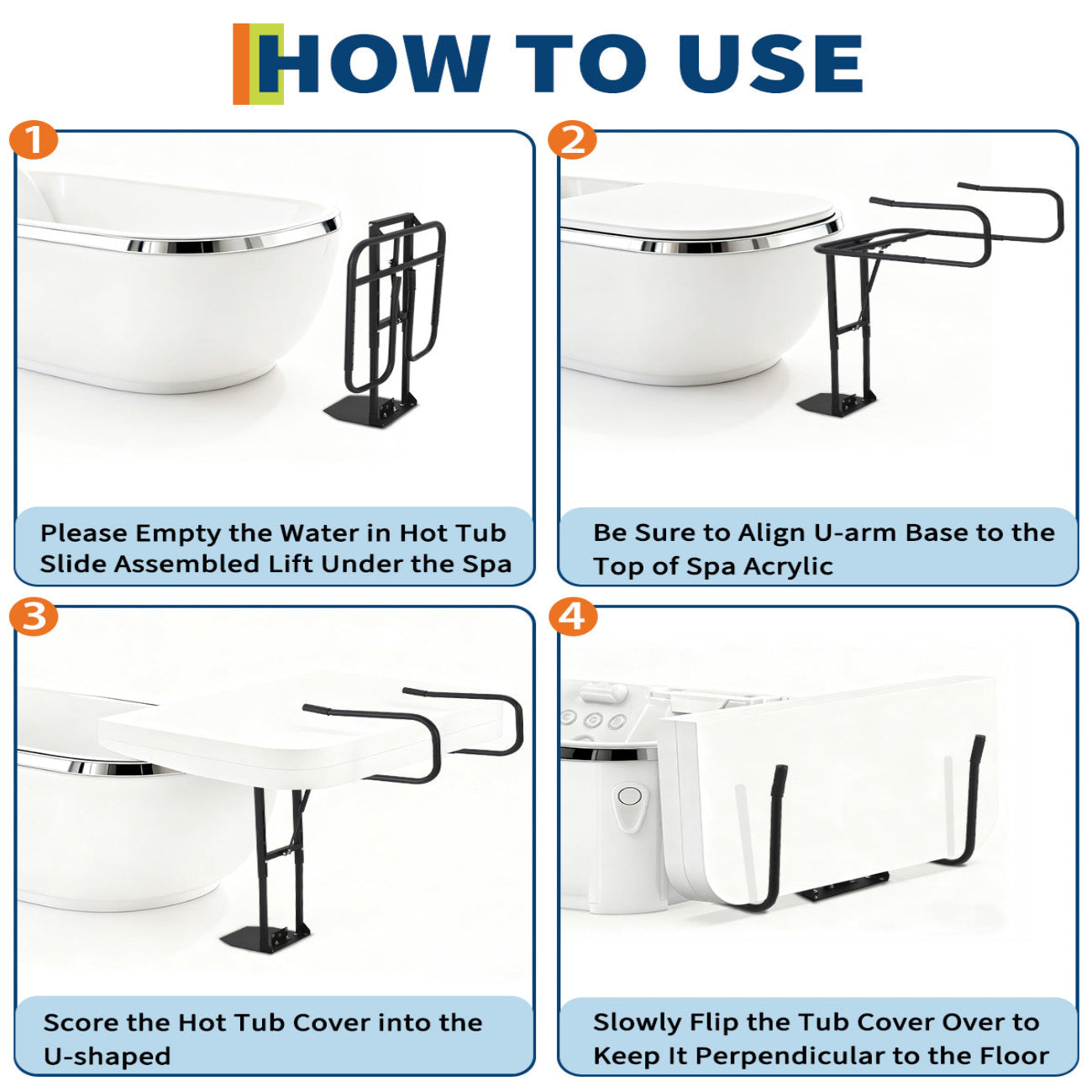 HOW TO USE

1

Please Empty the Water in Hot Tub Slide Assembled Lift Under the Spa

2

Be Sure to Align U-arm Base to the Top of Spa Acrylic

3

Score the Hot Tub Cover into the U-shaped

4

Slowly Flip the Tub Cover Over to Keep It Perpendicular to the Floor