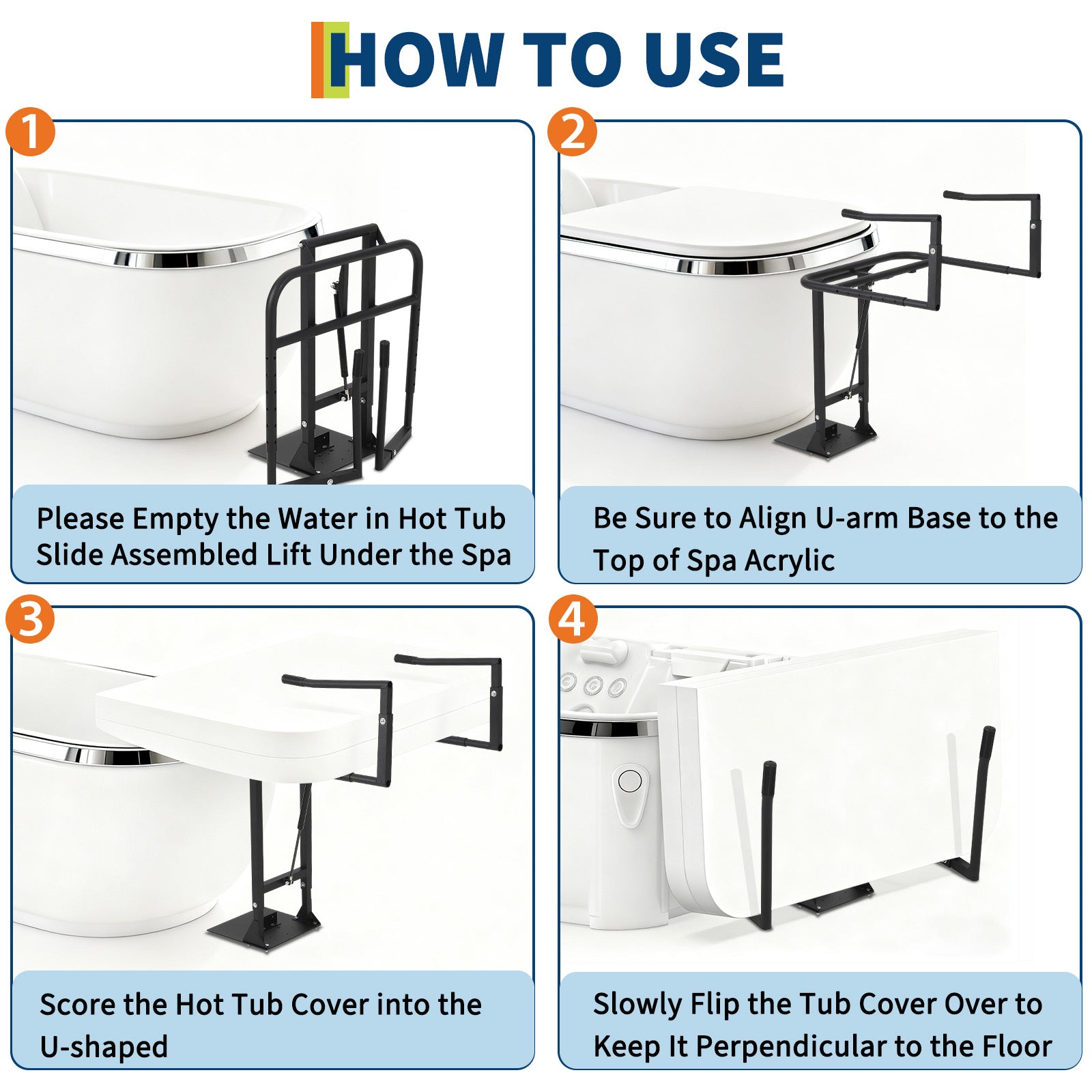 HOW TO USE

1

Please Empty the Water in Hot Tub Slide Assembled Lift Under the Spa

2

Be Sure to Align U-arm Base to the Top of Spa Acrylic

3

Score the Hot Tub Cover into the U-shaped

4

Slowly Flip the Tub Cover Over to Keep It Perpendicular to the Floor