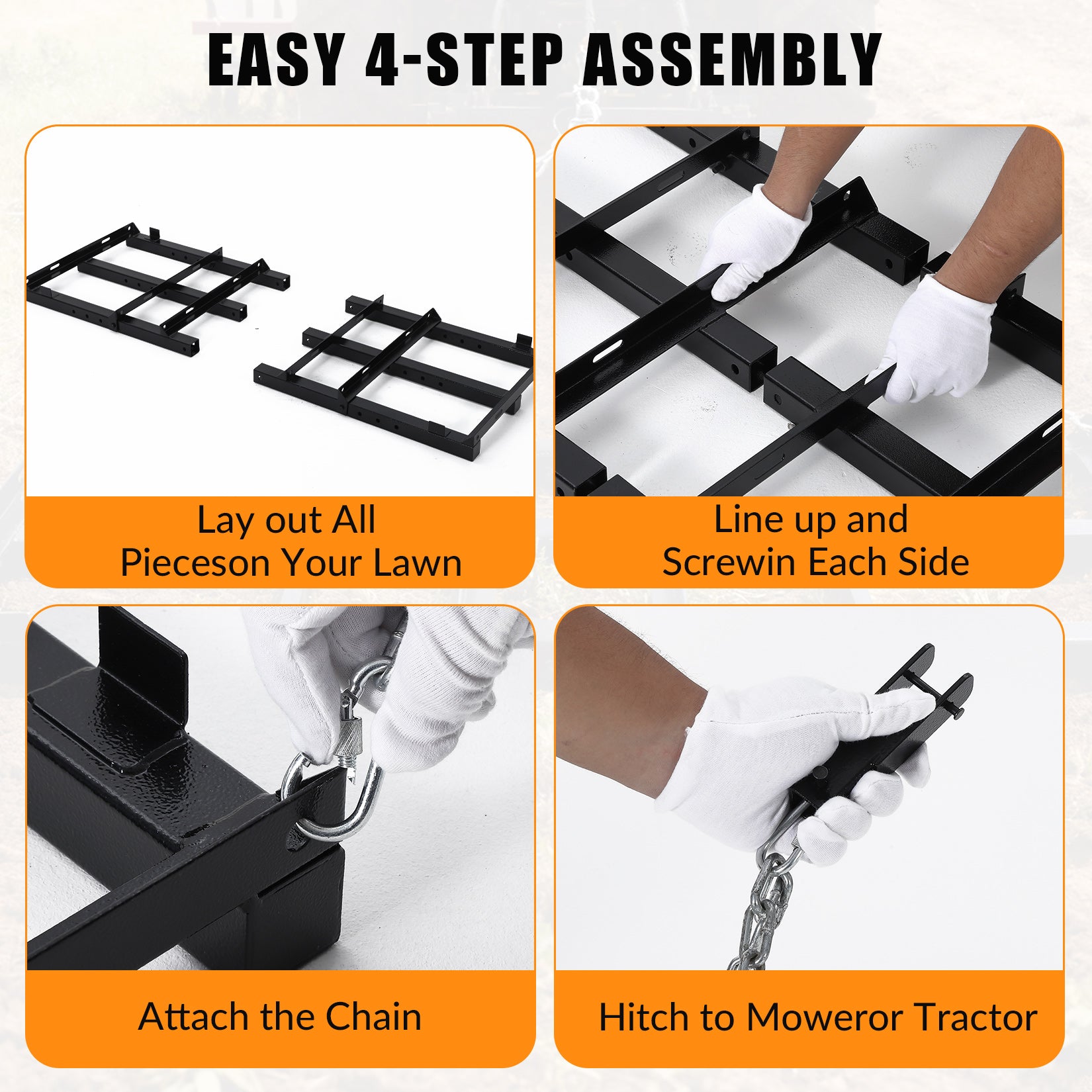 EASY 4-STEP ASSEMBLY

Lay out All Pieceson Your Lawn

Line up and Screwin Each Side

Attach the Chain

Hitch to Moweror Tractor